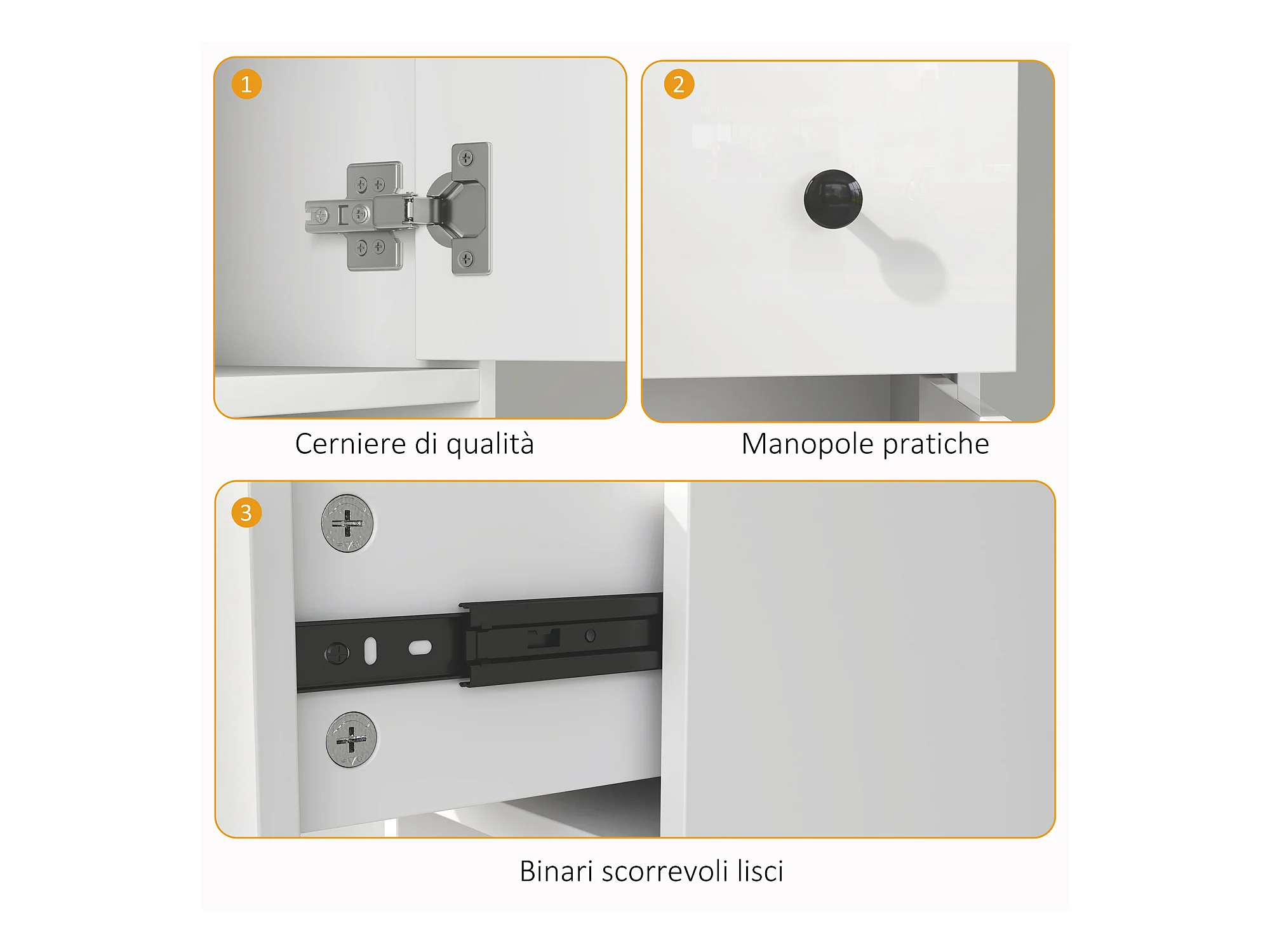 1

Cerniere di qualità

2

Manopole pratiche

3

Binari scorrevoli lisci