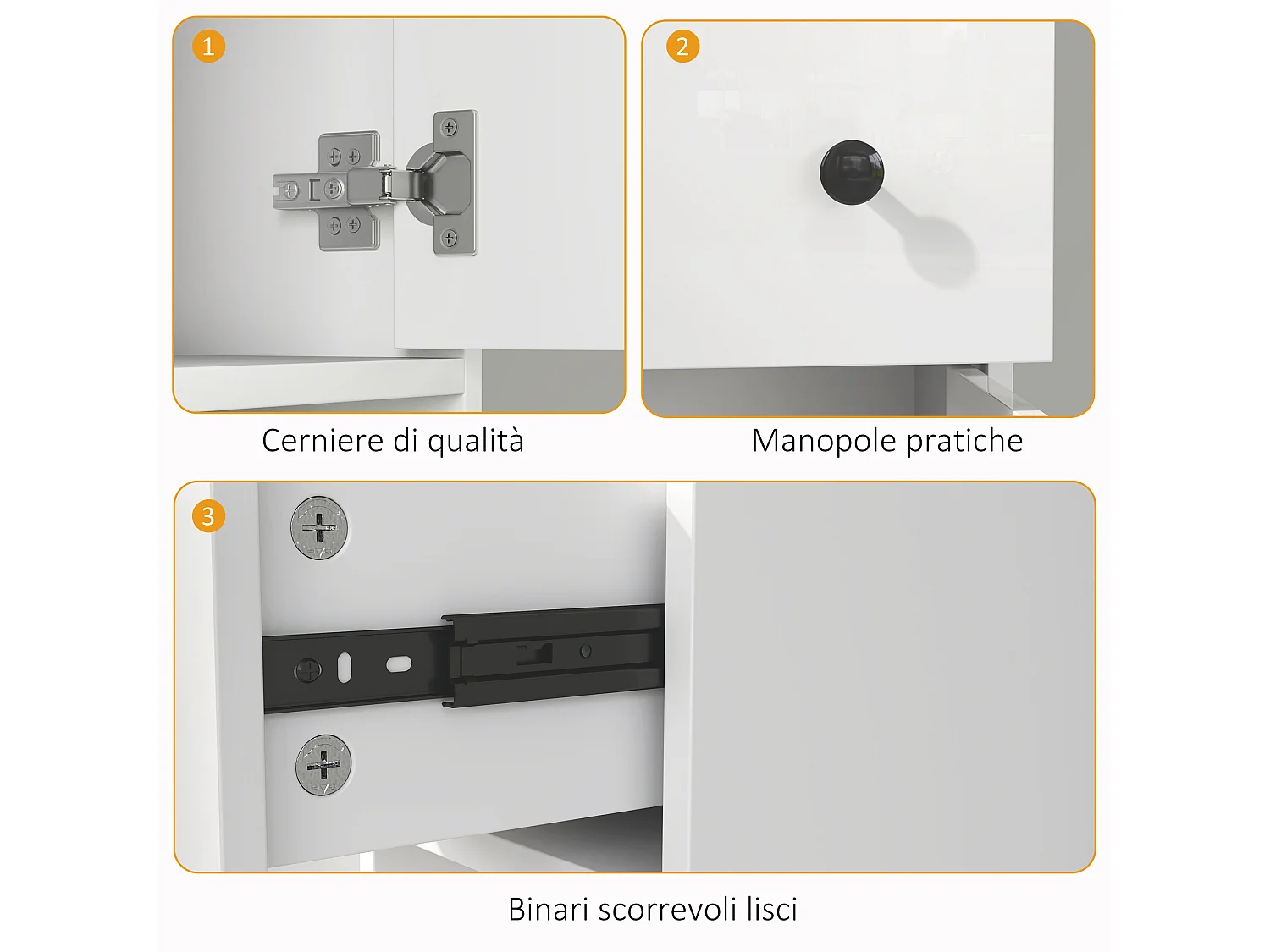 1

Cerniere di qualità

2

Manopole pratiche

3

Binari scorrevoli lisci