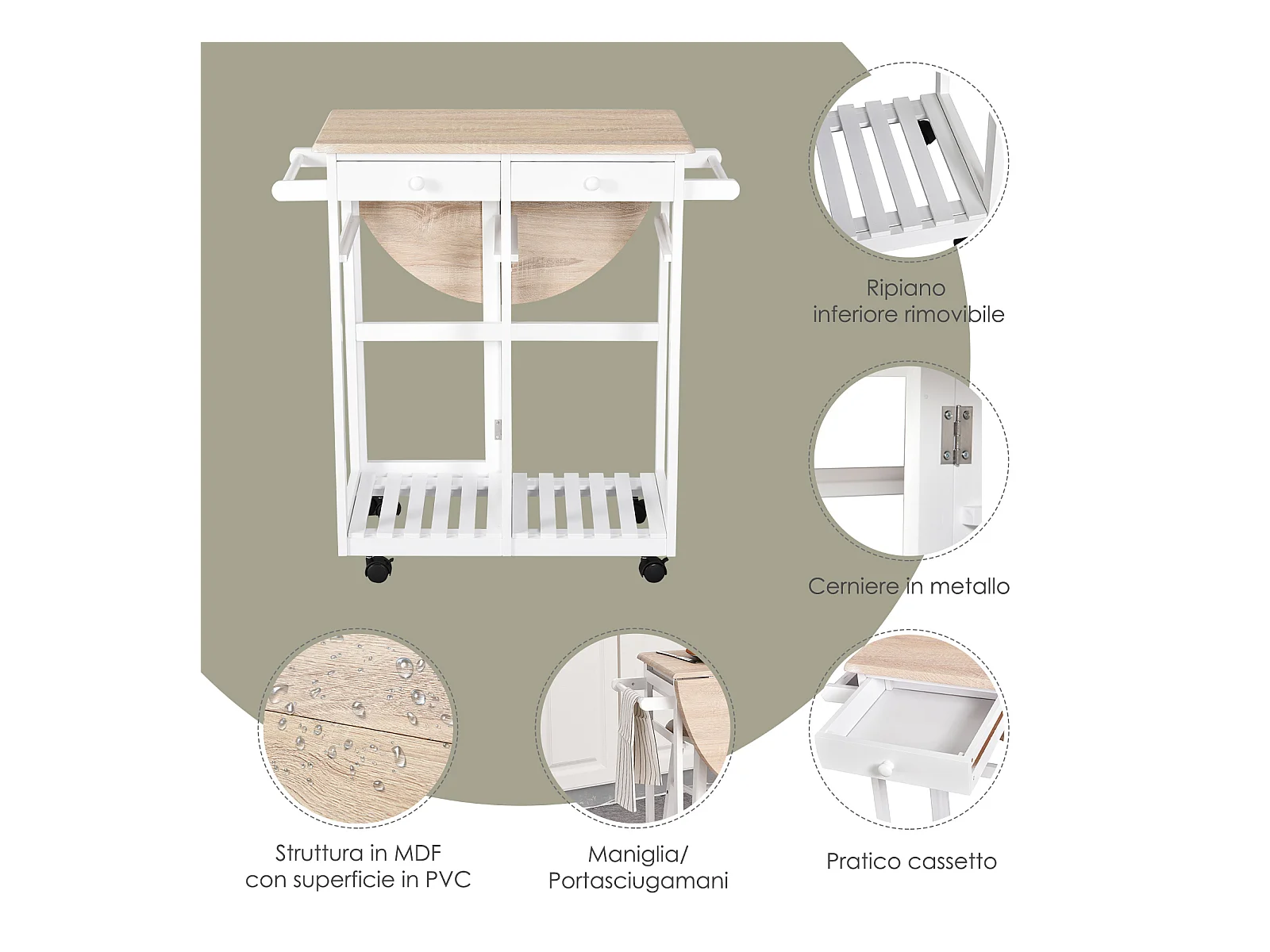 Ripiano
inferiore rimovibile

Cerniere in metallo

Struttura in MDF
con superficie in PVC

Maniglia/
Portasciugamani

Pratico cassetto