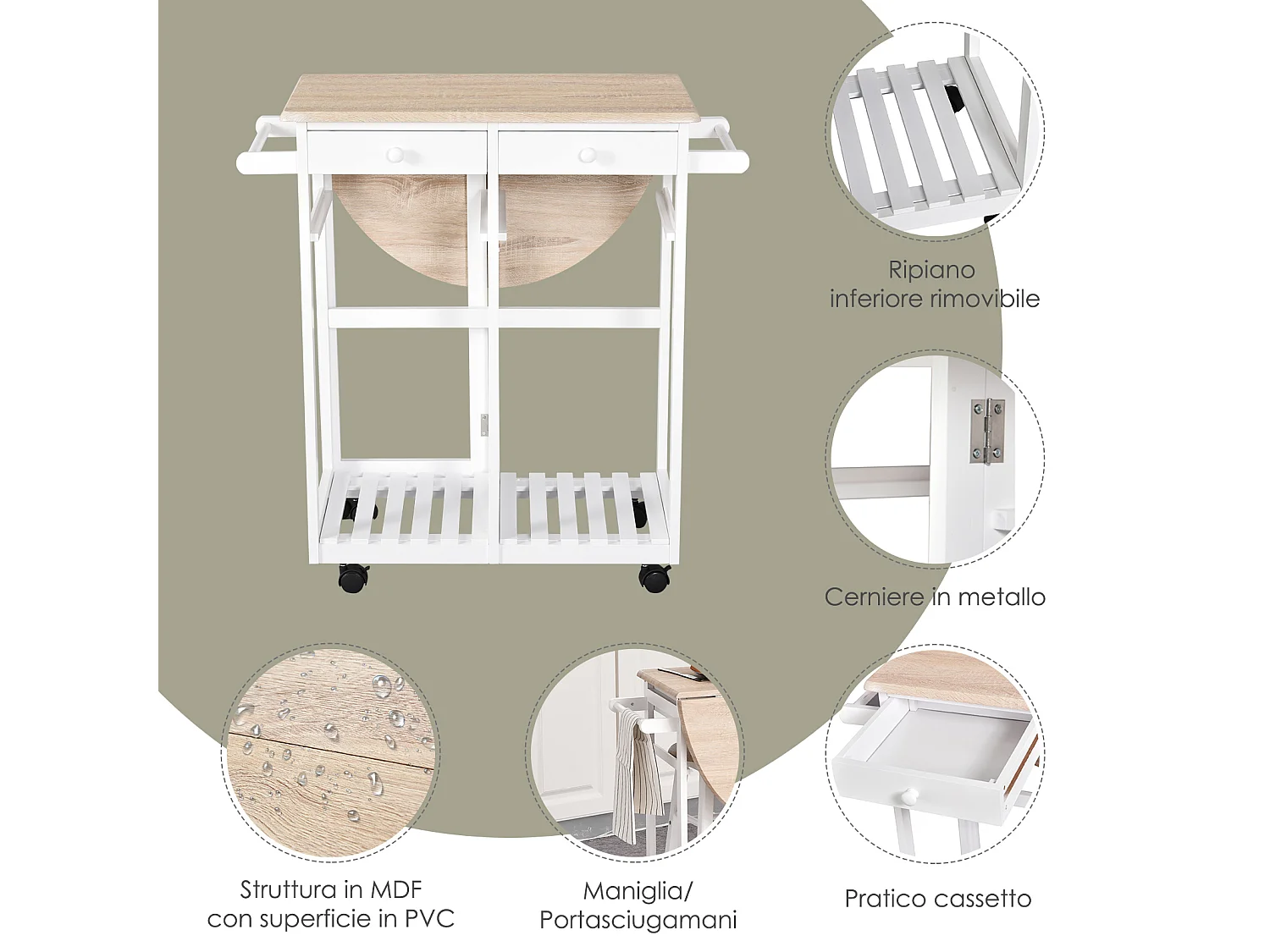 Ripiano
inferiore rimovibile

Cerniere in metallo

Struttura in MDF
con superficie in PVC

Maniglia/
Portasciugamani

Pratico cassetto