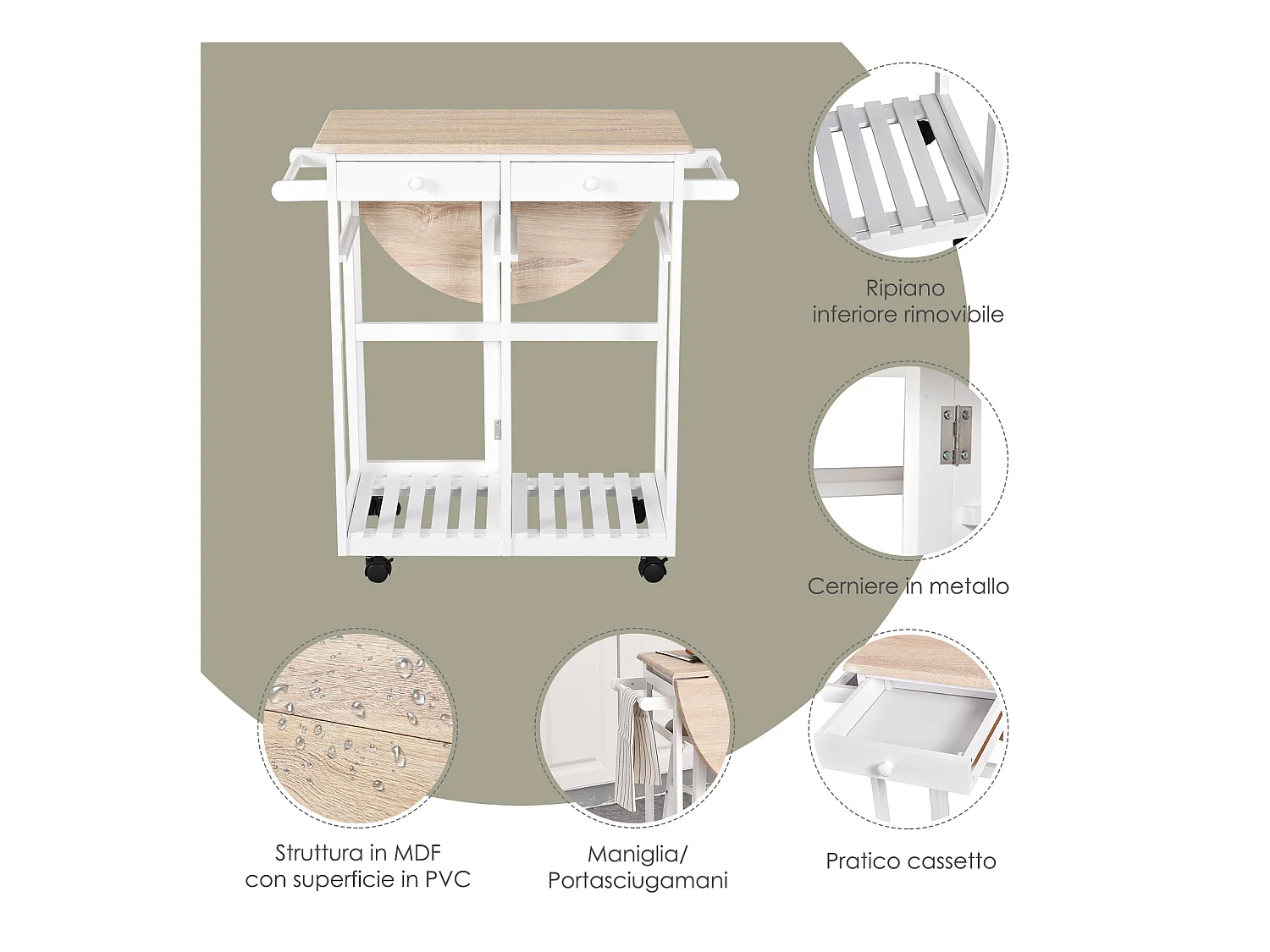 Ripiano
inferiore rimovibile

Cerniere in metallo

Struttura in MDF
con superficie in PVC

Maniglia/
Portasciugamani

Pratico cassetto