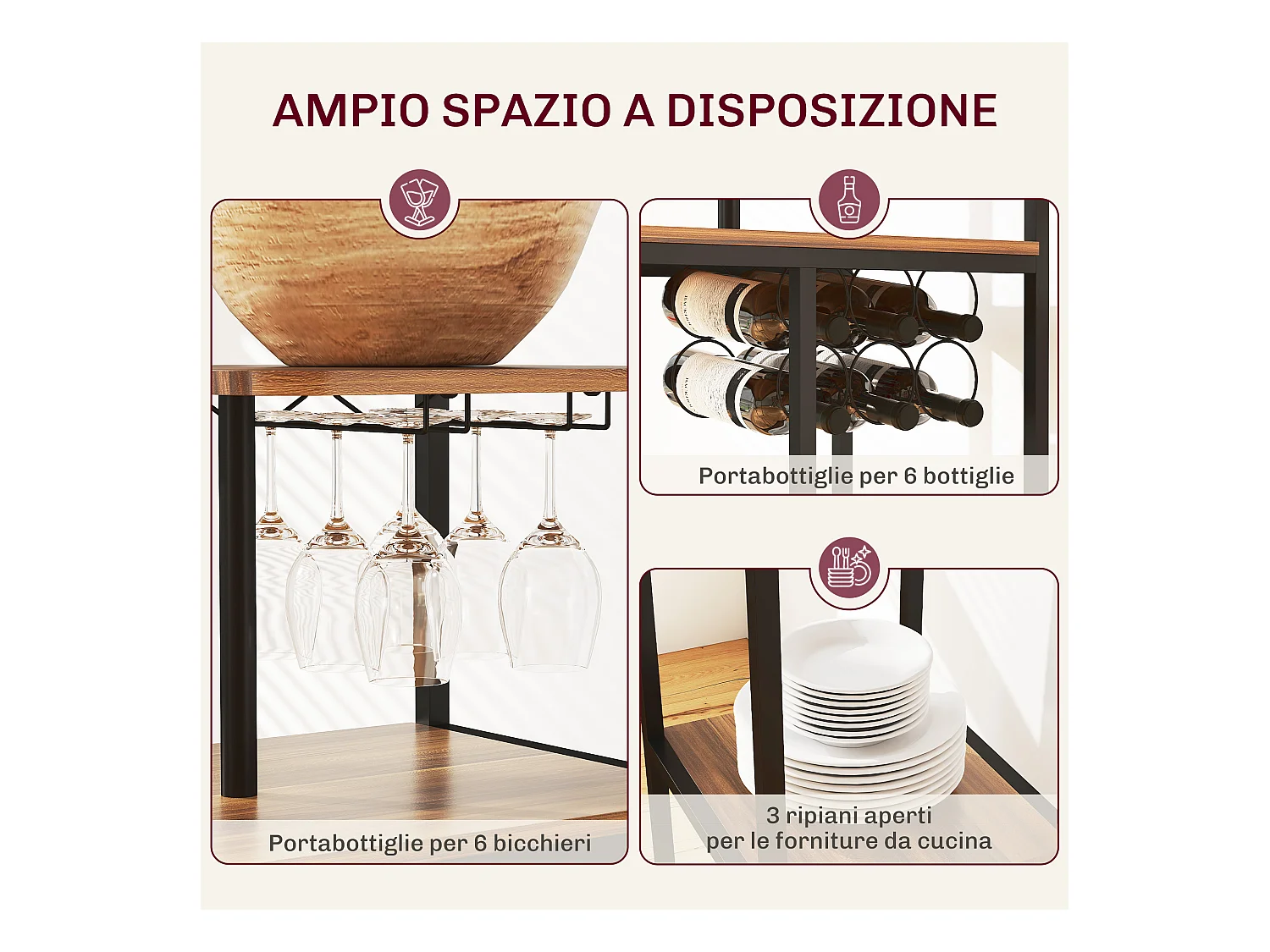 AMPIO SPAZIO A DISPOSIZIONE

Portabottiglie per 6 bicchieri

Portabottiglie per 6 bottiglie

3 ripiani aperti per le forniture da cucina