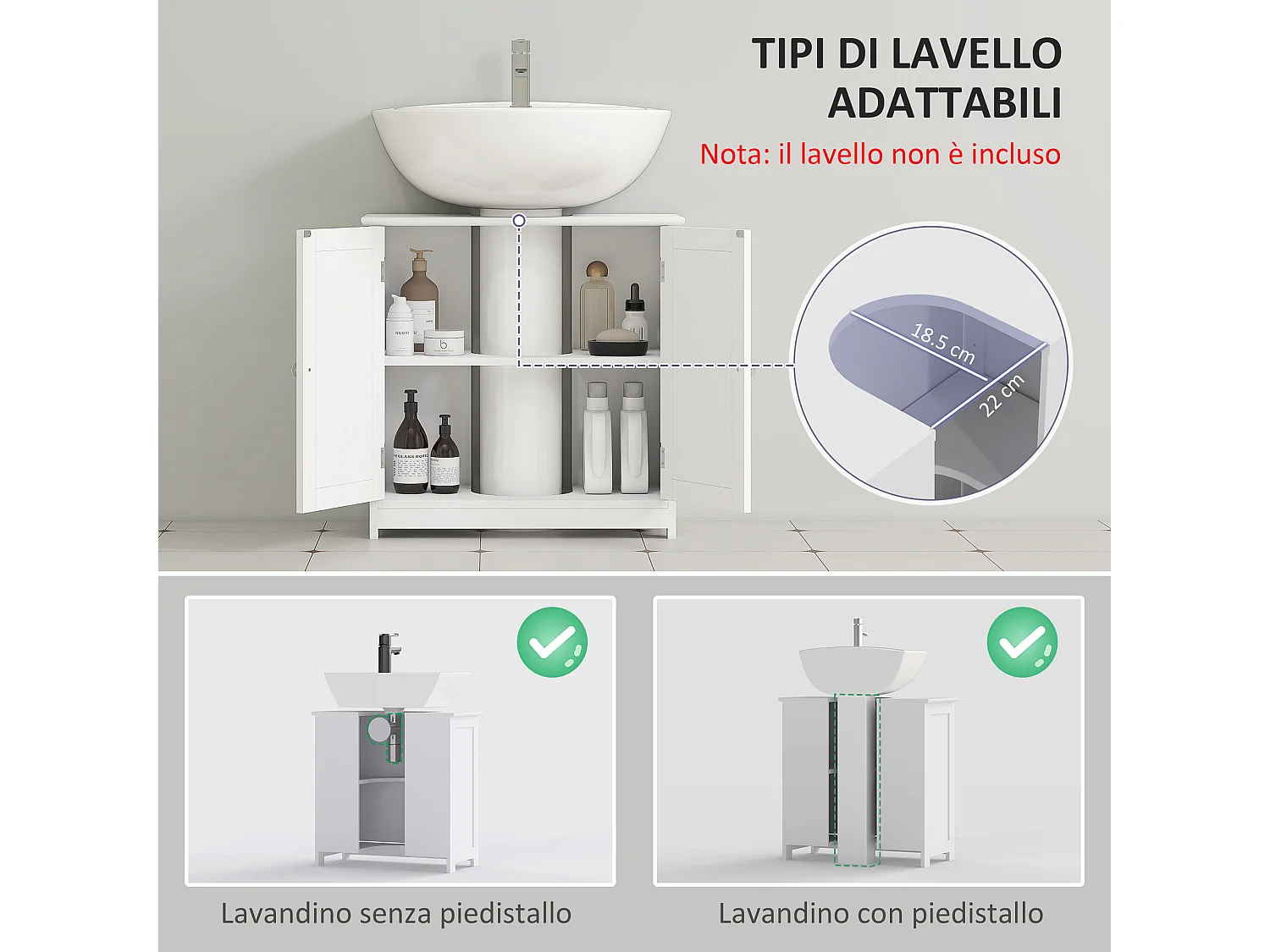 TIPI DI LAVELLO ADATTABILI

Nota: il lavello non è incluso

18.5 cm

22 cm

Lavandino senza piedistallo

Lavandino con piedistallo