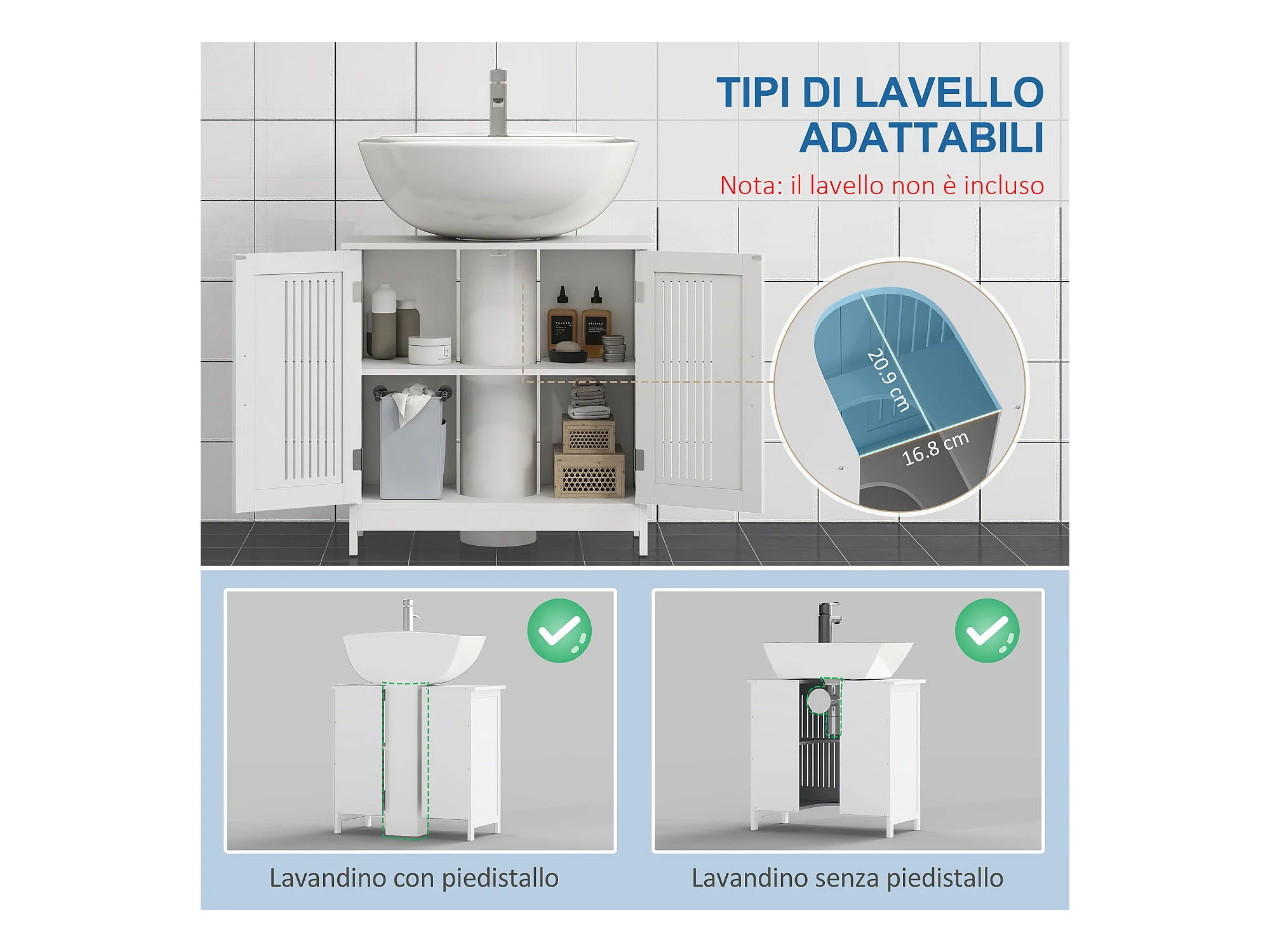 TIPI DI LAVELLO ADATTABILI

Nota: il lavello non è incluso

20.9 cm

16.8 cm

Lavandino con piedistallo

Lavandino senza piedistallo