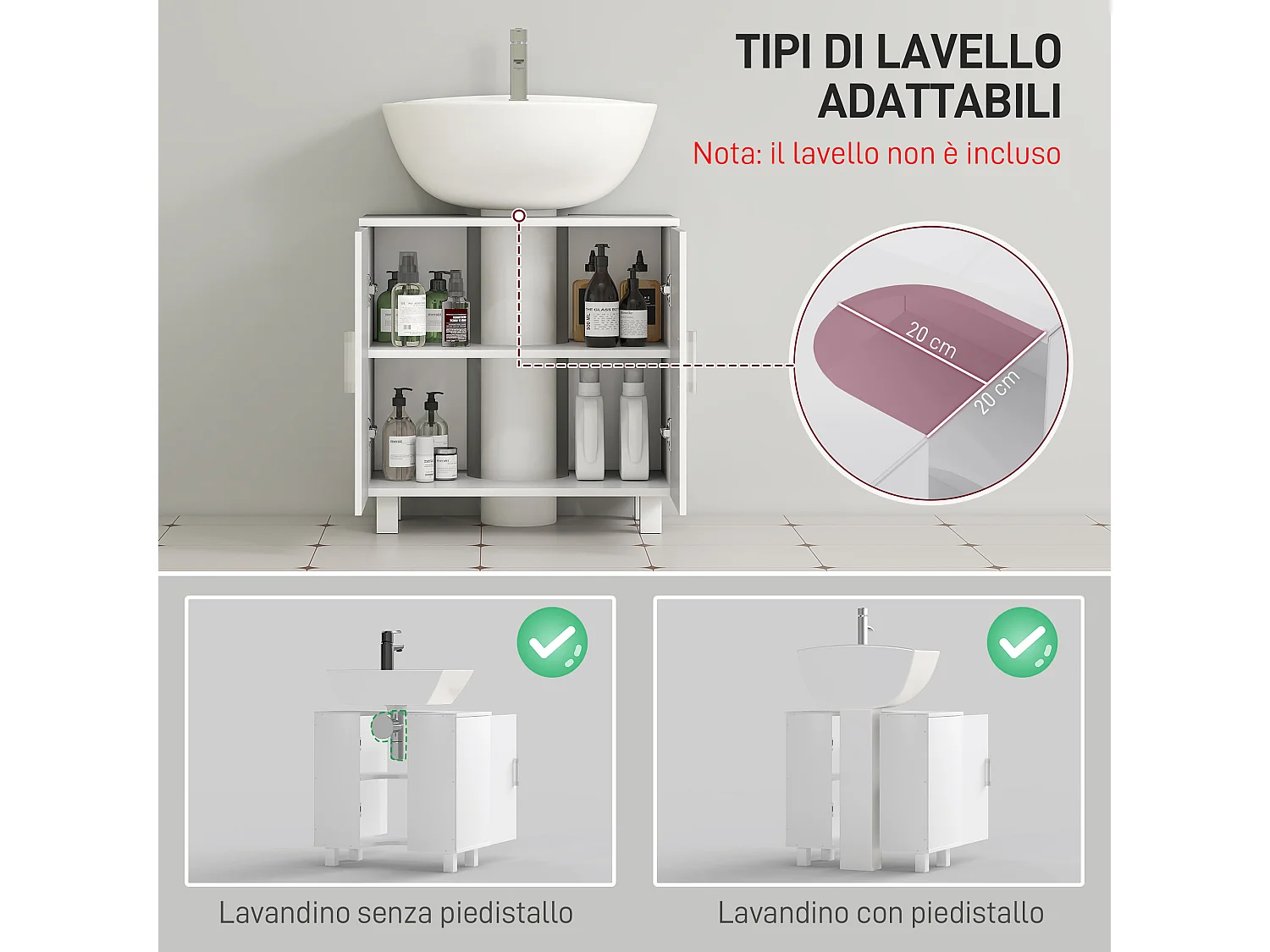 TIPI DI LAVELLO ADATTABILI

Nota: il lavello non è incluso

20 cm

20 cm

Lavandino senza piedistallo

Lavandino con piedistallo