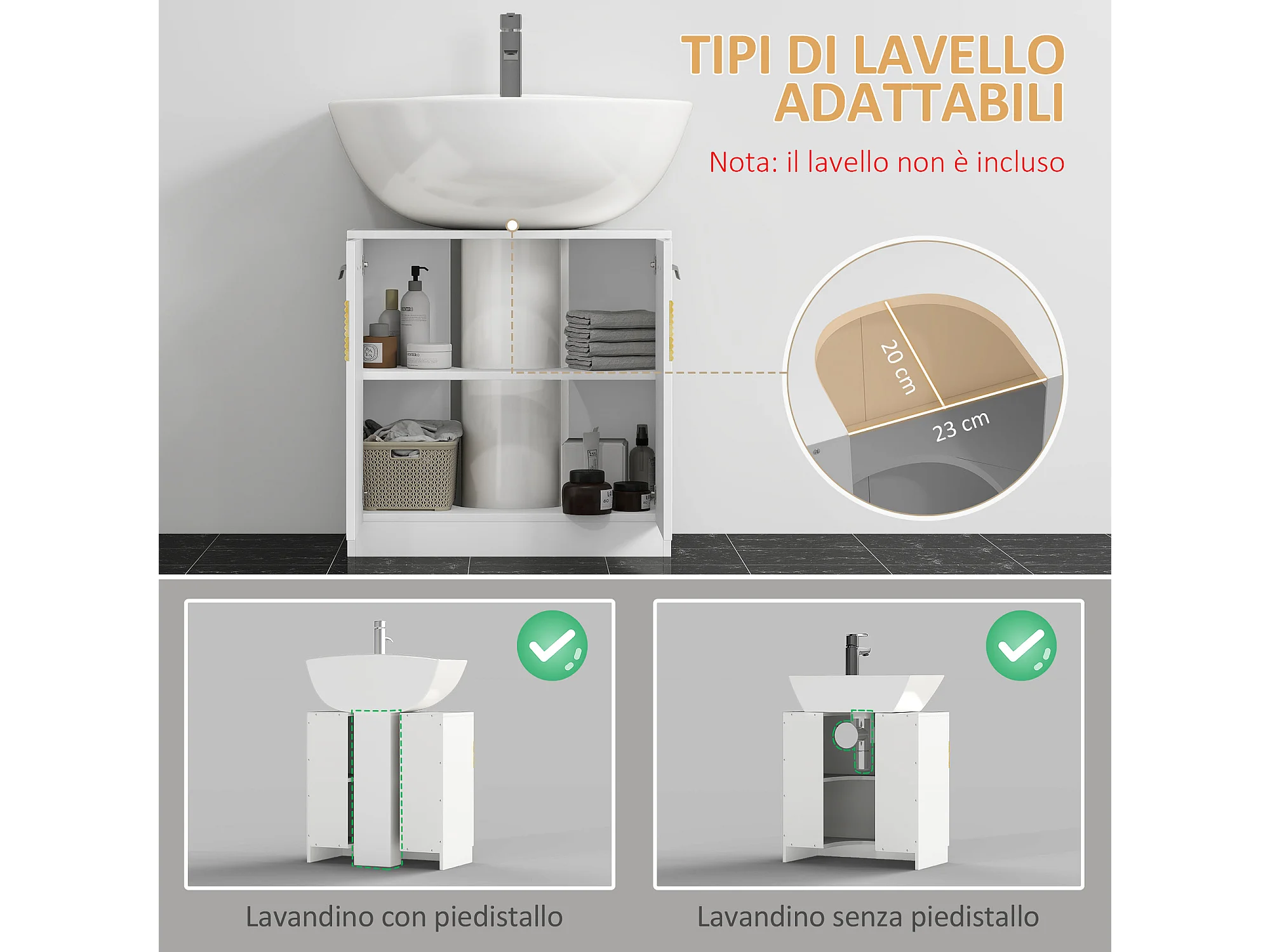 TIPI DI LAVELLO ADATTABILI

Nota: il lavello non è incluso

20 cm

23 cm

Lavandino con piedistallo

Lavandino senza piedistallo