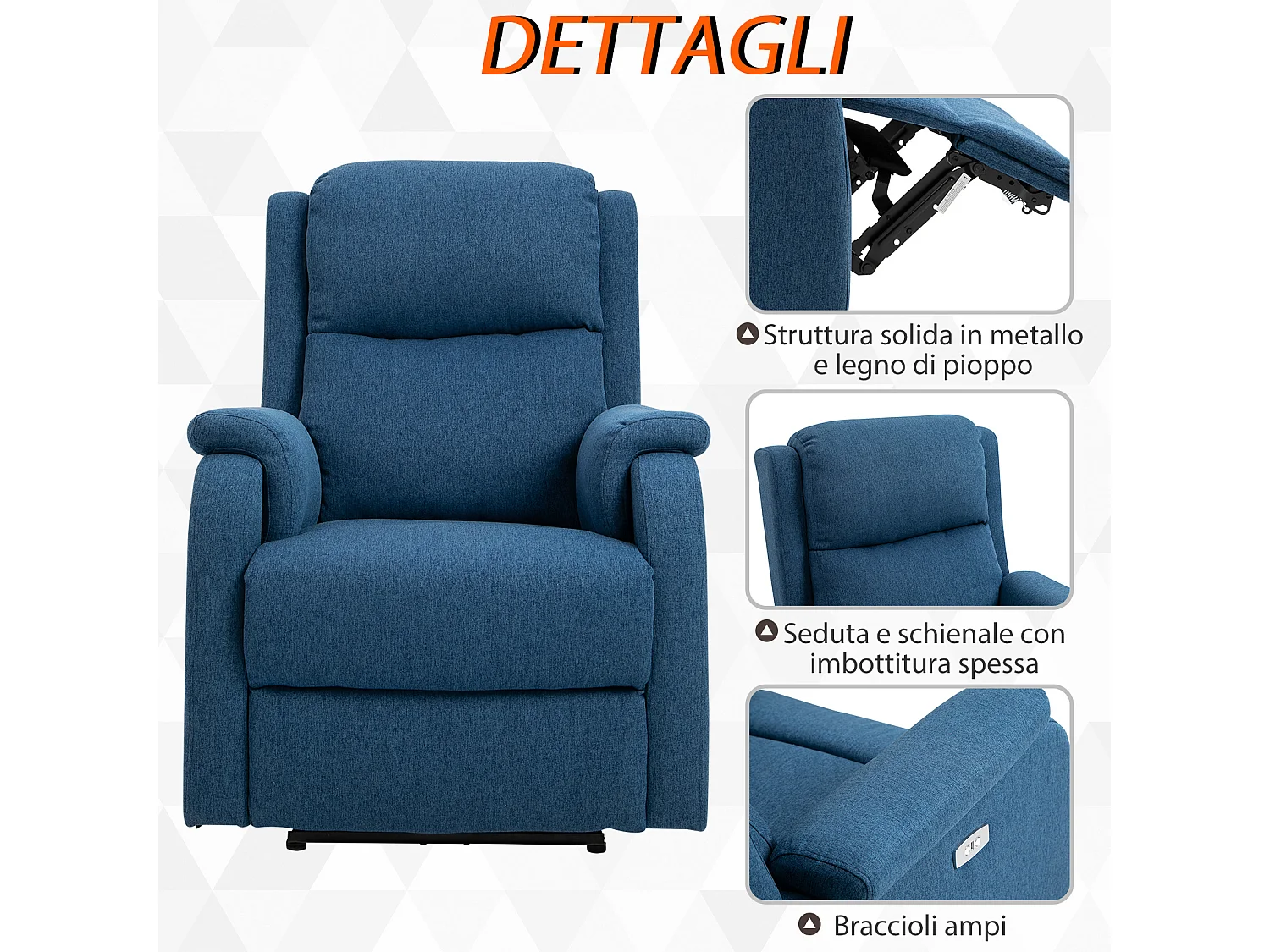 DETTAGLI

Struttura solida in metallo e legno di pioppo

Seduta e schienale con imbottitura spessa

Braccioli ampi