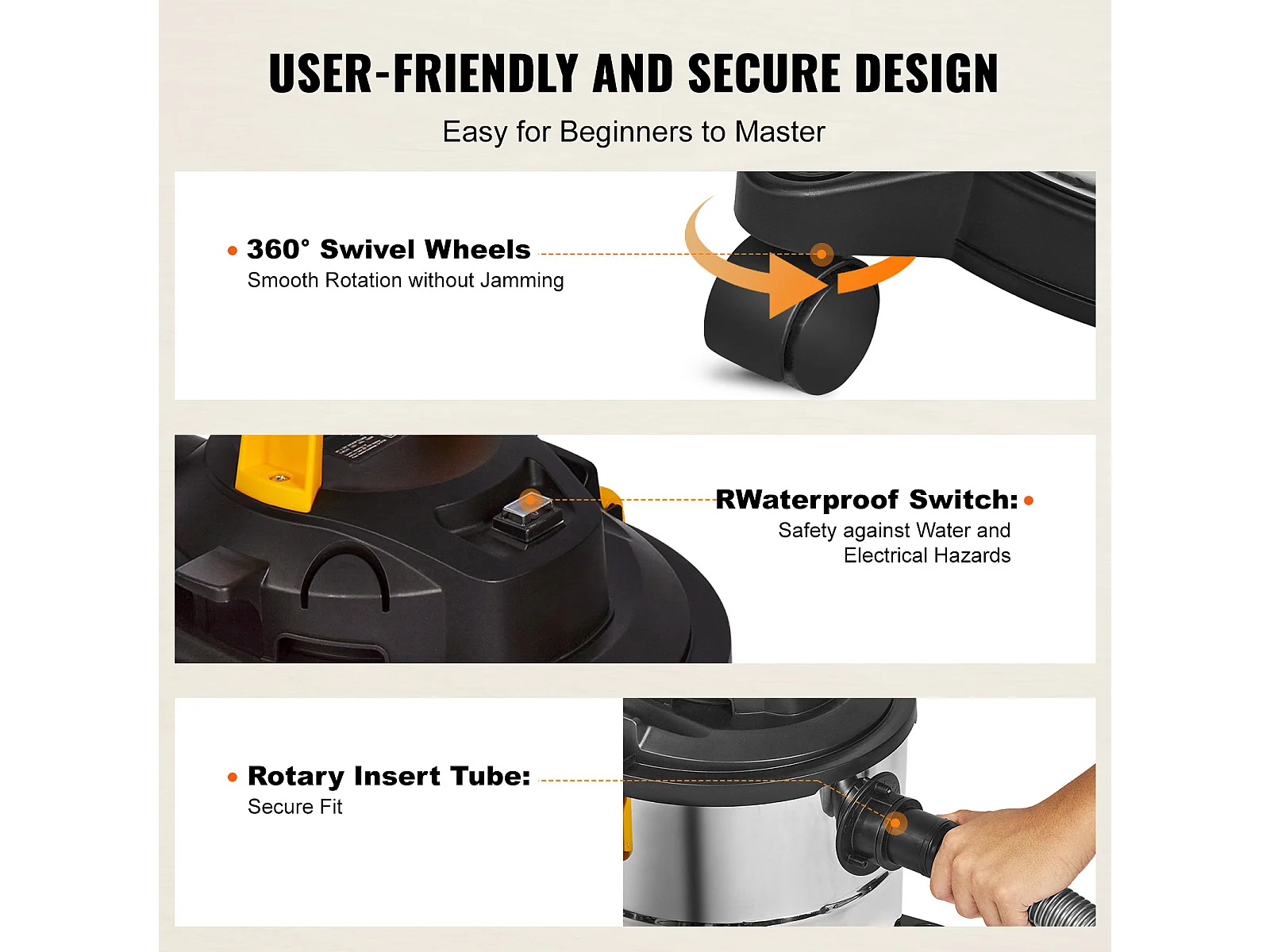 USER-FRIENDLY AND SECURE DESIGN

Easy for Beginners to Master

360° Swivel Wheels
Smooth Rotation without Jamming

RWaterproof Switch:
Safety against Water and Electrical Hazards

Rotary Insert Tube:
Secure Fit