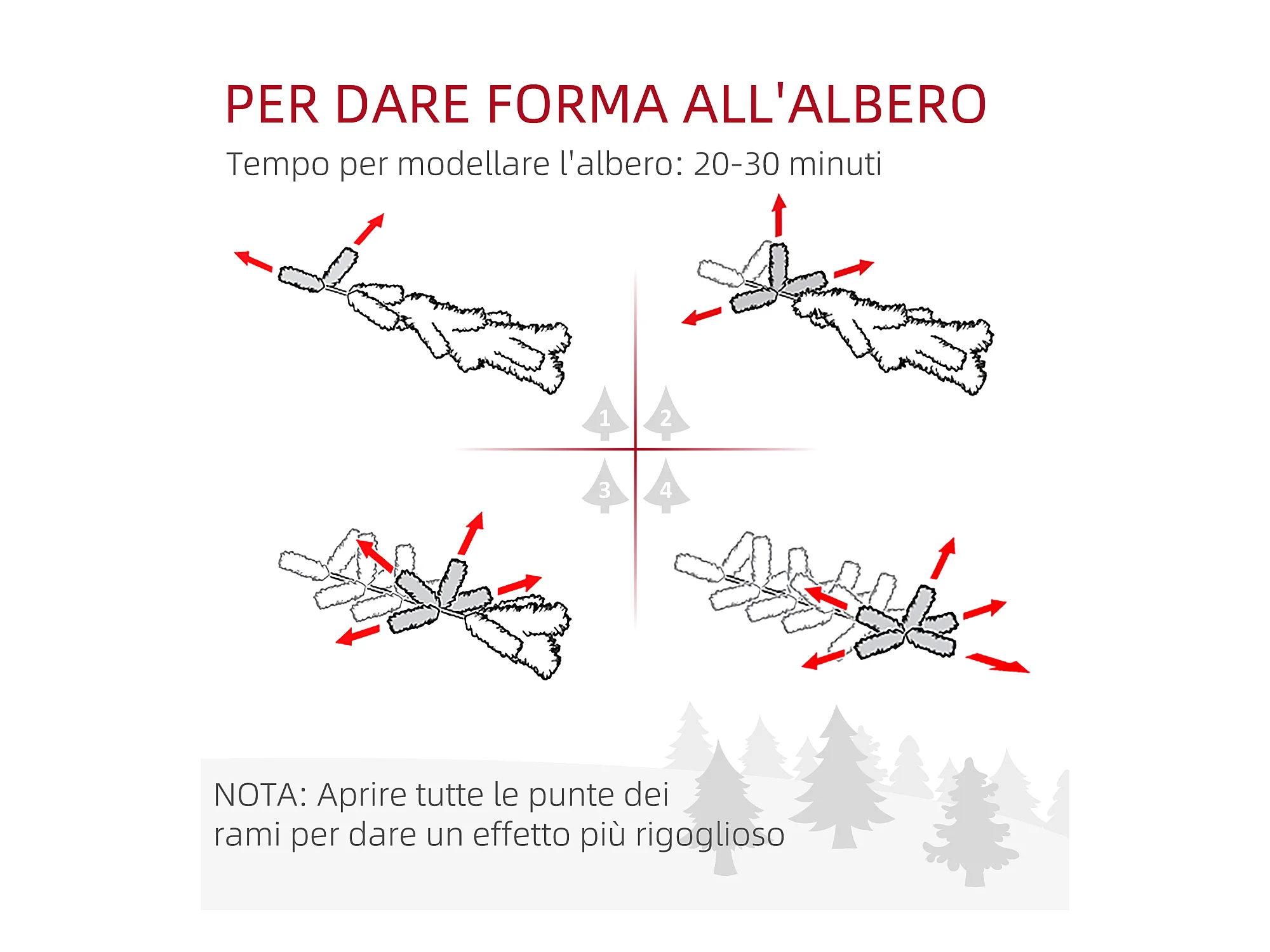 PER DARE FORMA ALL'ALBERO

Tempo per modellare l'albero: 20-30 minuti

1
2
3
4

NOTA: Aprire tutte le punte dei rami per dare un effetto più rigoglioso