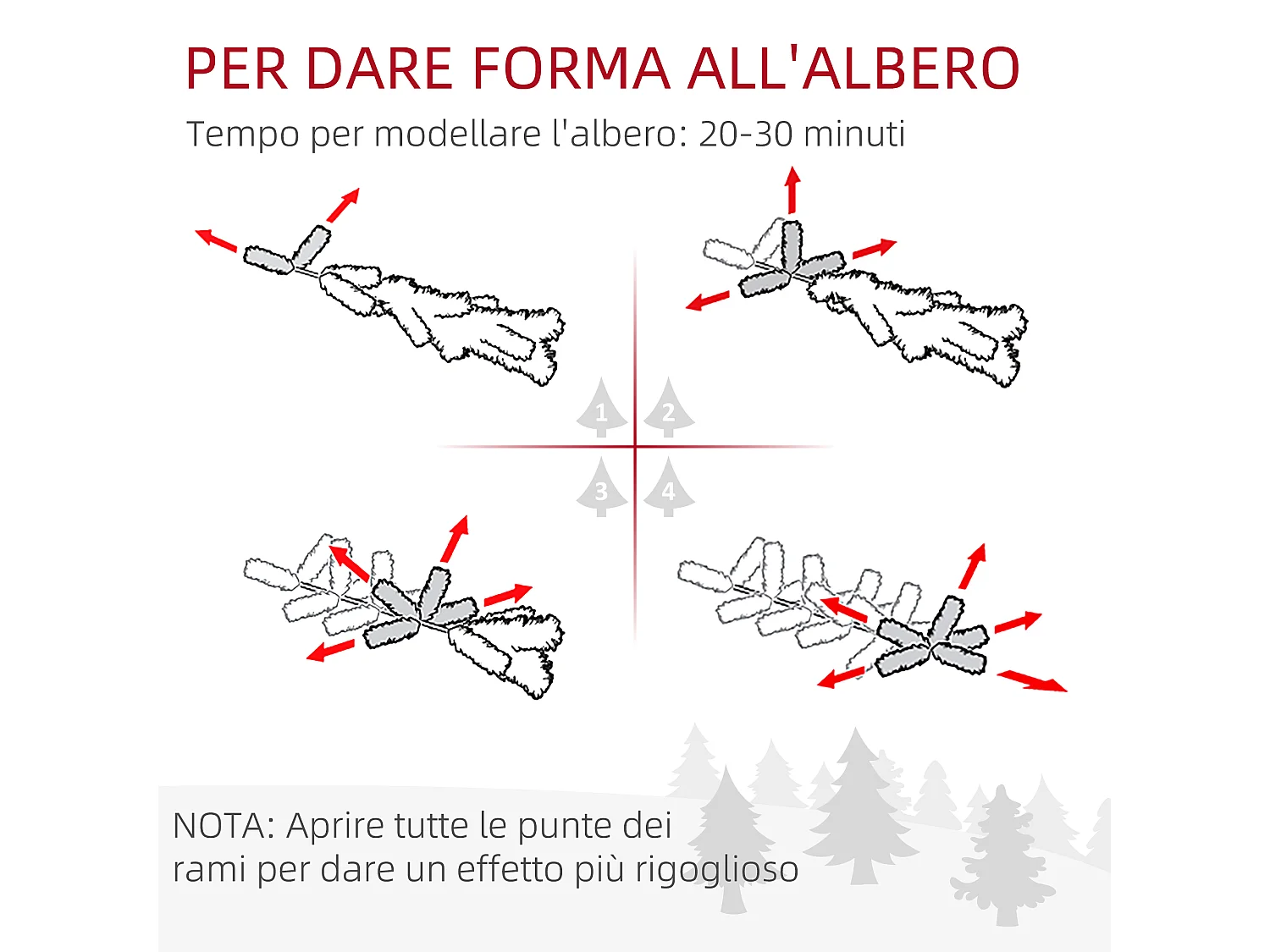 PER DARE FORMA ALL'ALBERO

Tempo per modellare l'albero: 20-30 minuti

1
2
3
4

NOTA: Aprire tutte le punte dei rami per dare un effetto più rigoglioso