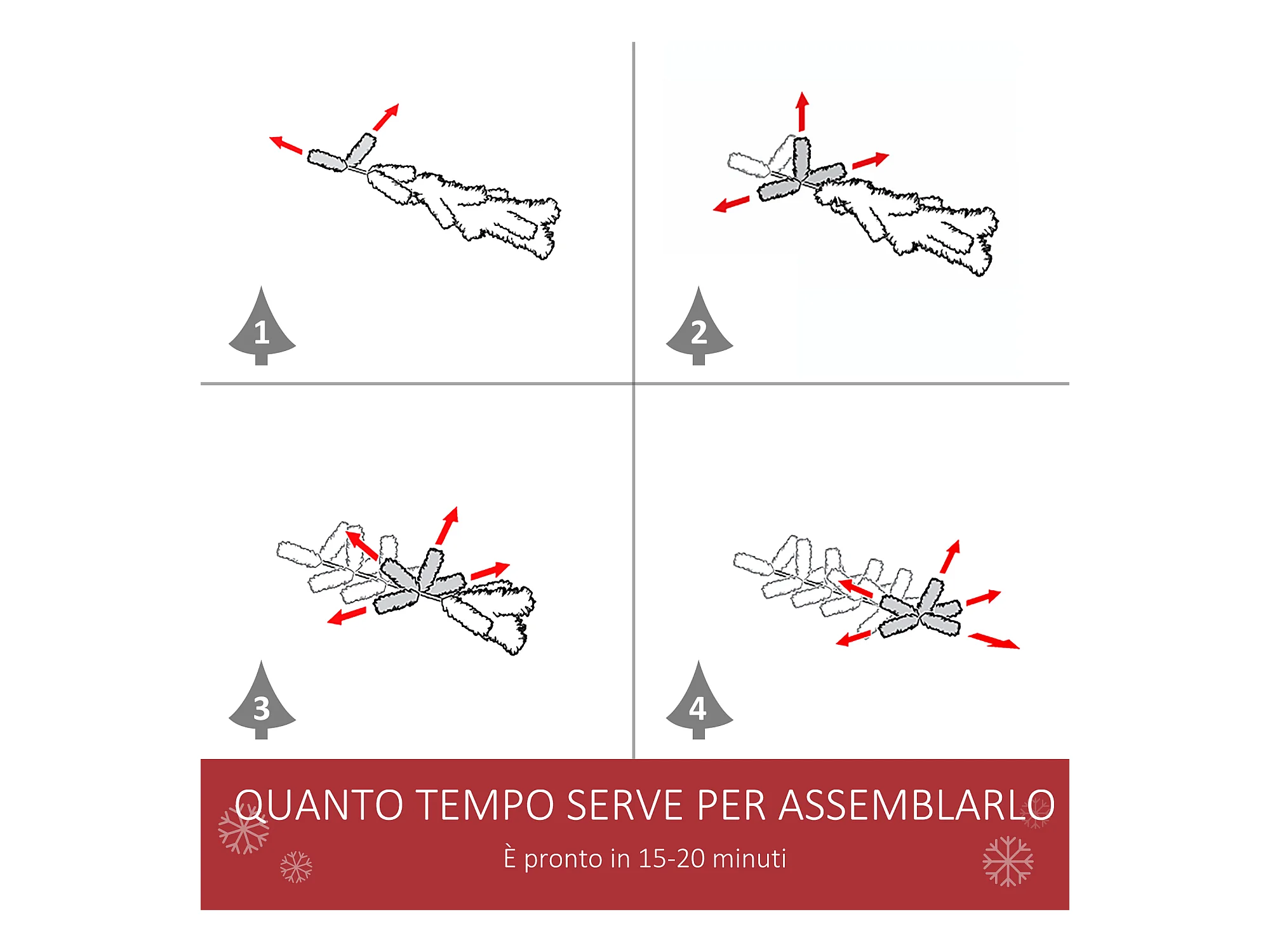 1

2

3

4

QUANTO TEMPO SERVE PER ASSEMBLARLO

È pronto in 15-20 minuti