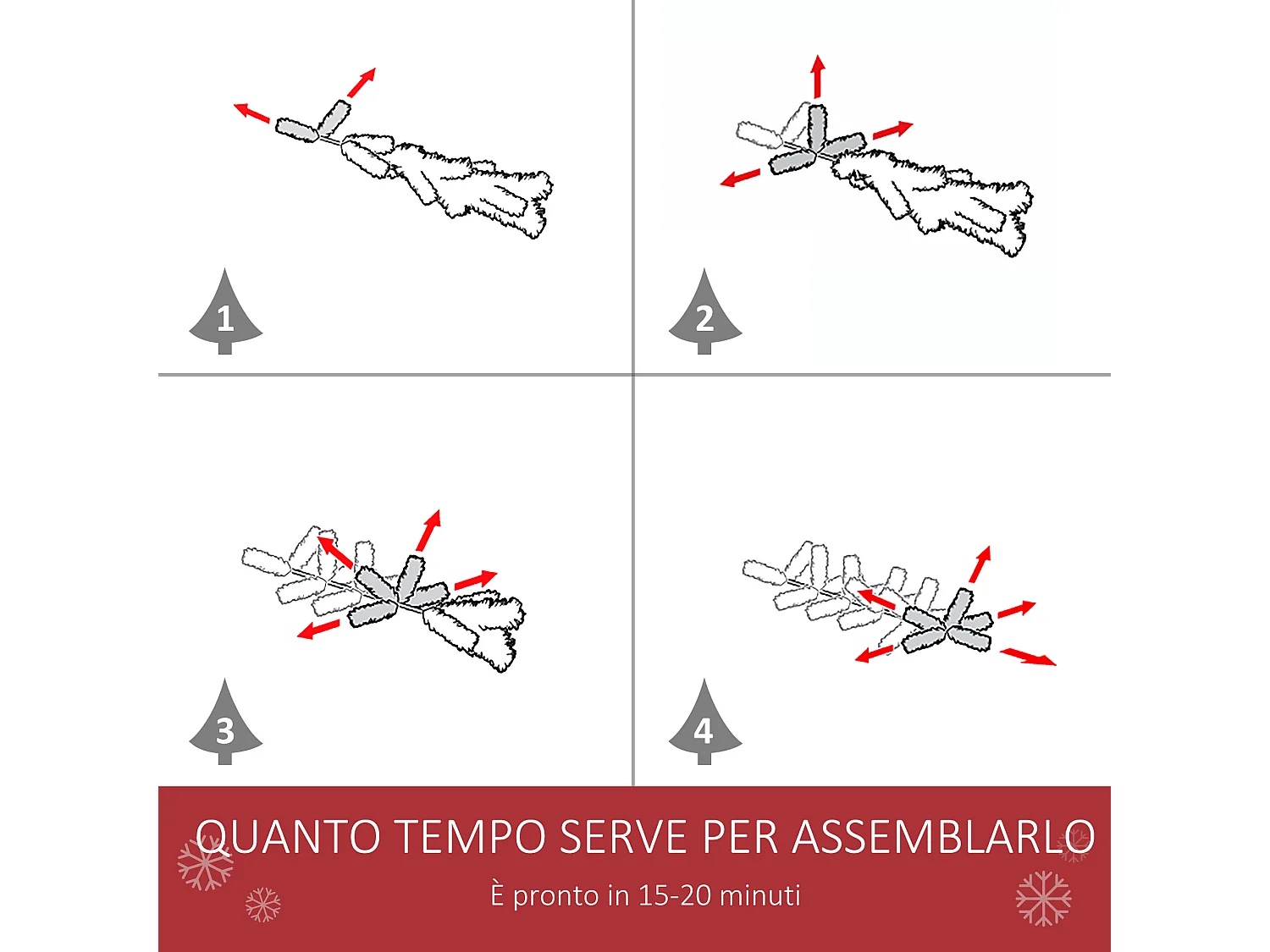 1

2

3

4

QUANTO TEMPO SERVE PER ASSEMBLARLO

È pronto in 15-20 minuti