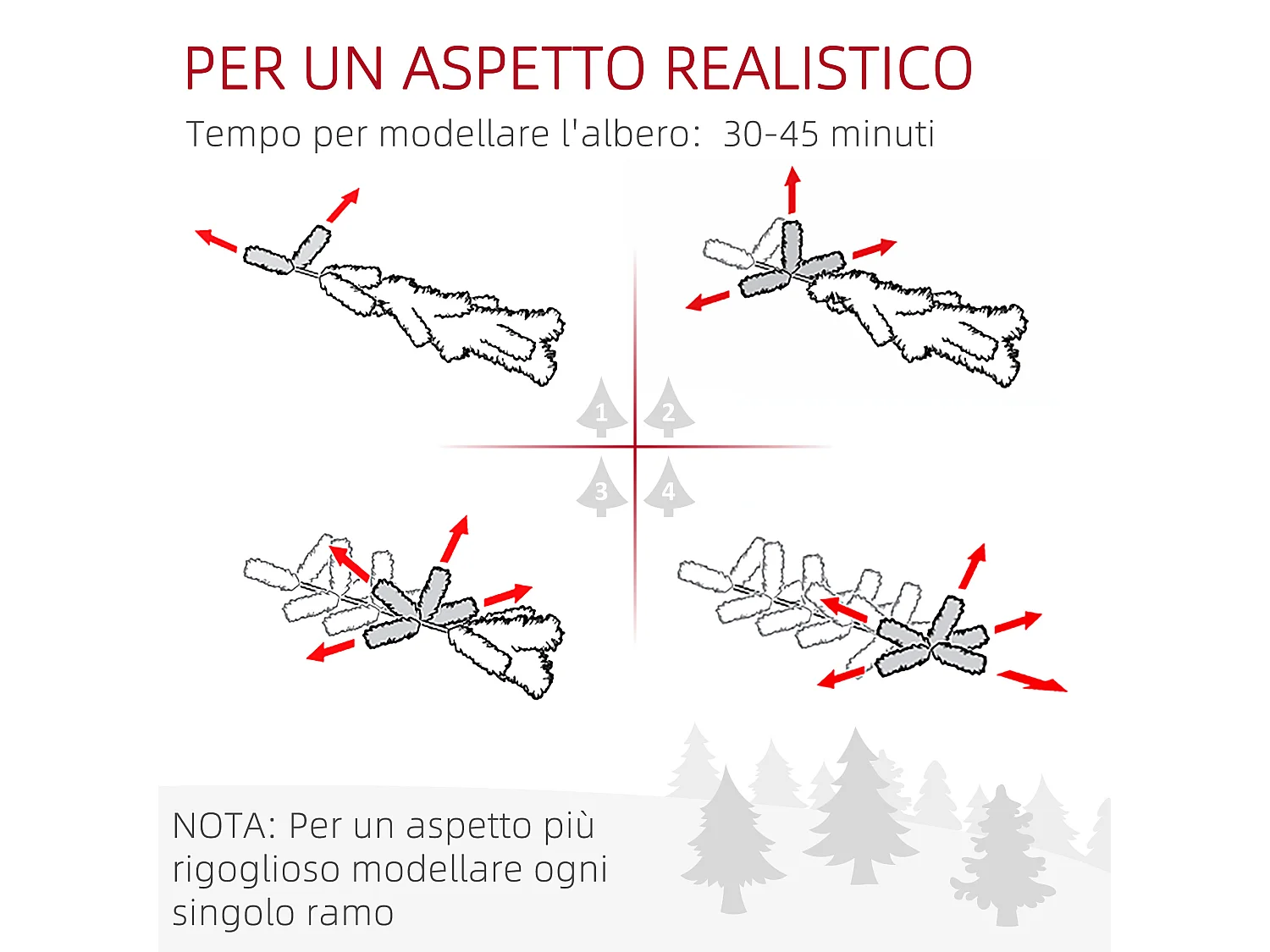 PER UN ASPETTO REALISTICO

Tempo per modellare l'albero: 30-45 minuti

1
2
3
4

NOTA: Per un aspetto più rigoglioso modellare ogni singolo ramo