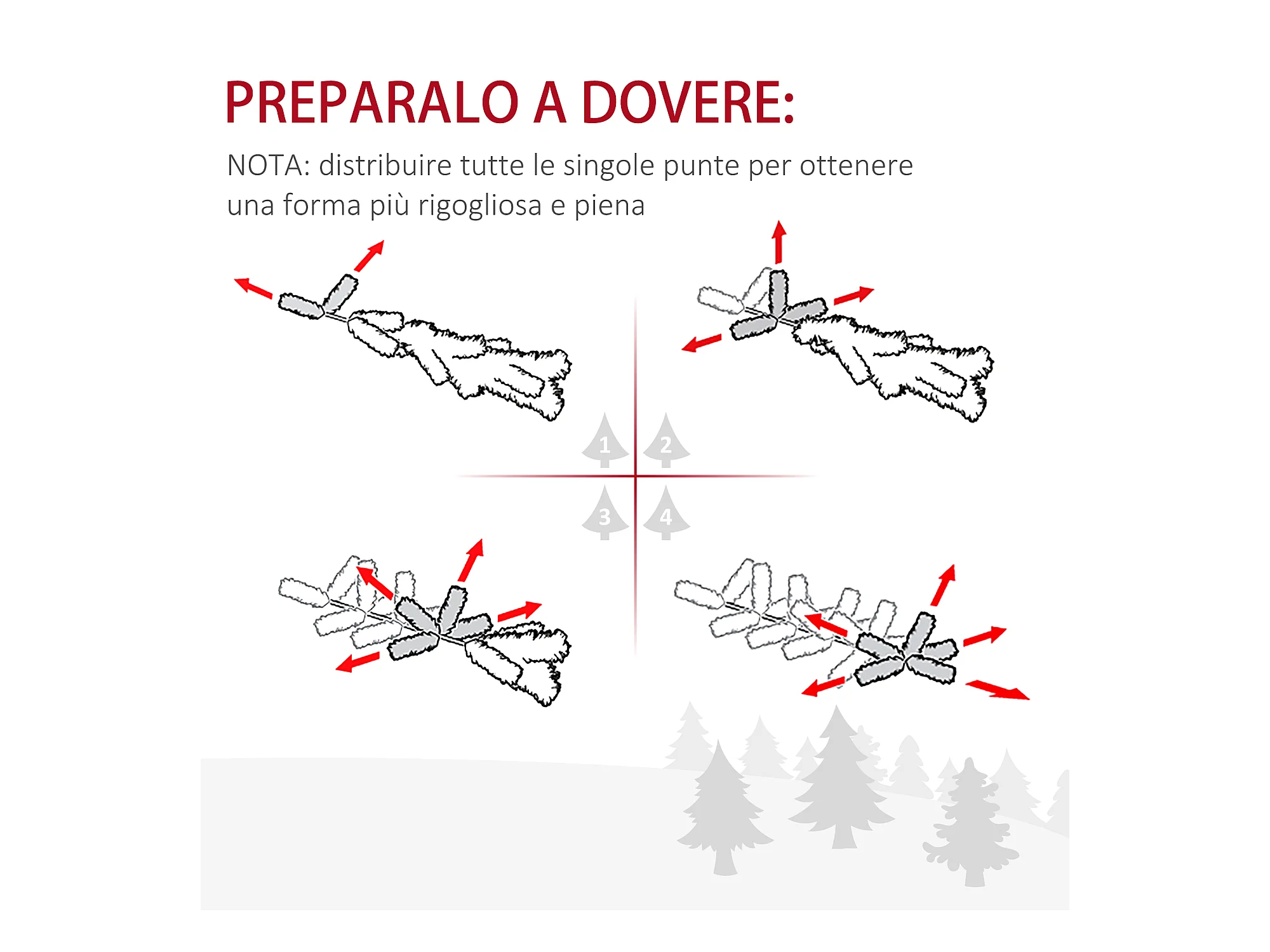 PREPARALO A DOVERE:

NOTA: distribuire tutte le singole punte per ottenere una forma più rigogliosa e piena

1

2

3

4