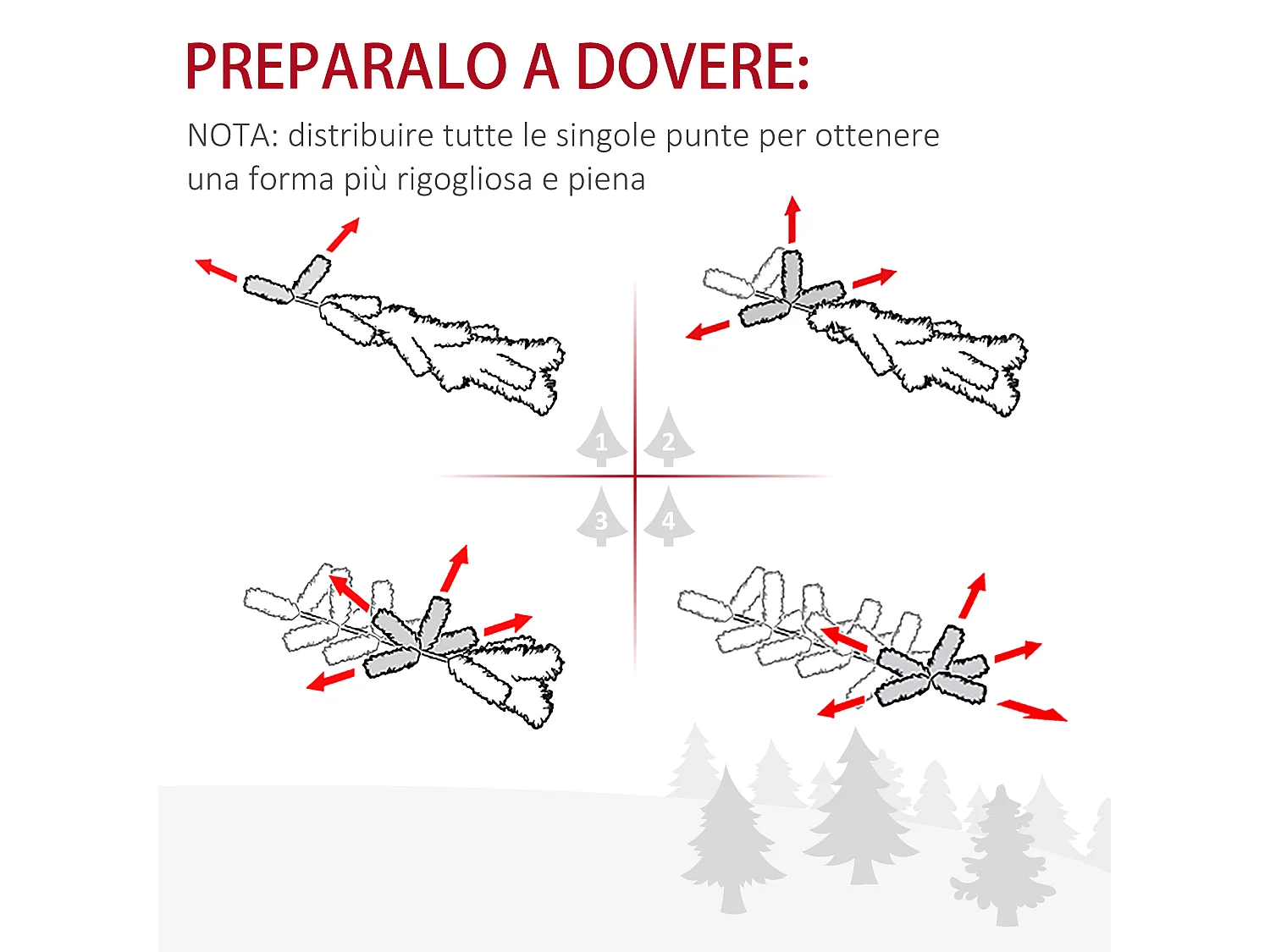 PREPARALO A DOVERE:

NOTA: distribuire tutte le singole punte per ottenere una forma più rigogliosa e piena

1
2
3
4