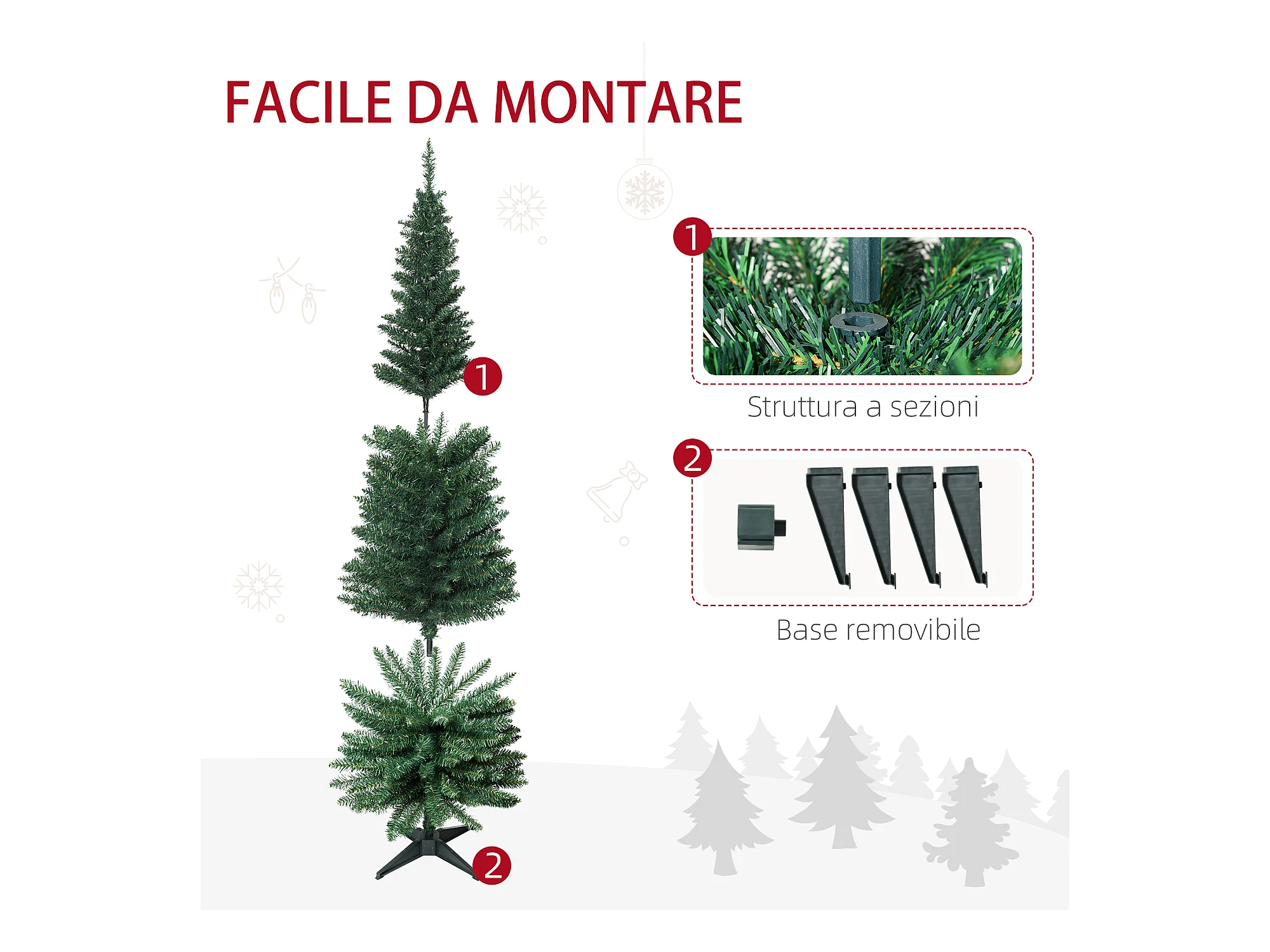 FACILE DA MONTARE

1

2

1

Struttura a sezioni

2

Base removibile