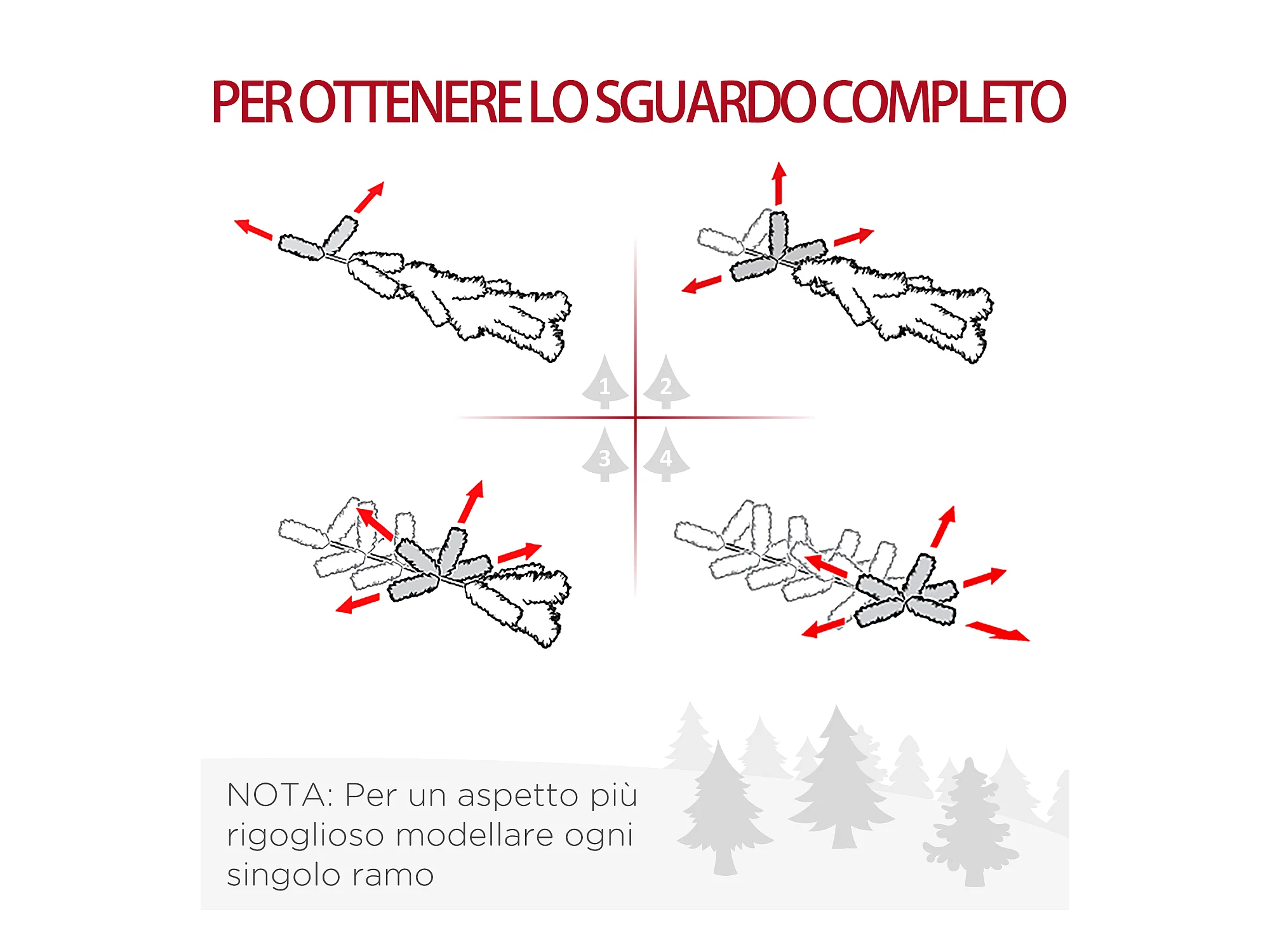 PER OTTENERE LO SGUARDO COMPLETO

1 2

3 4

NOTA: Per un aspetto più rigoglioso modellare ogni singolo ramo