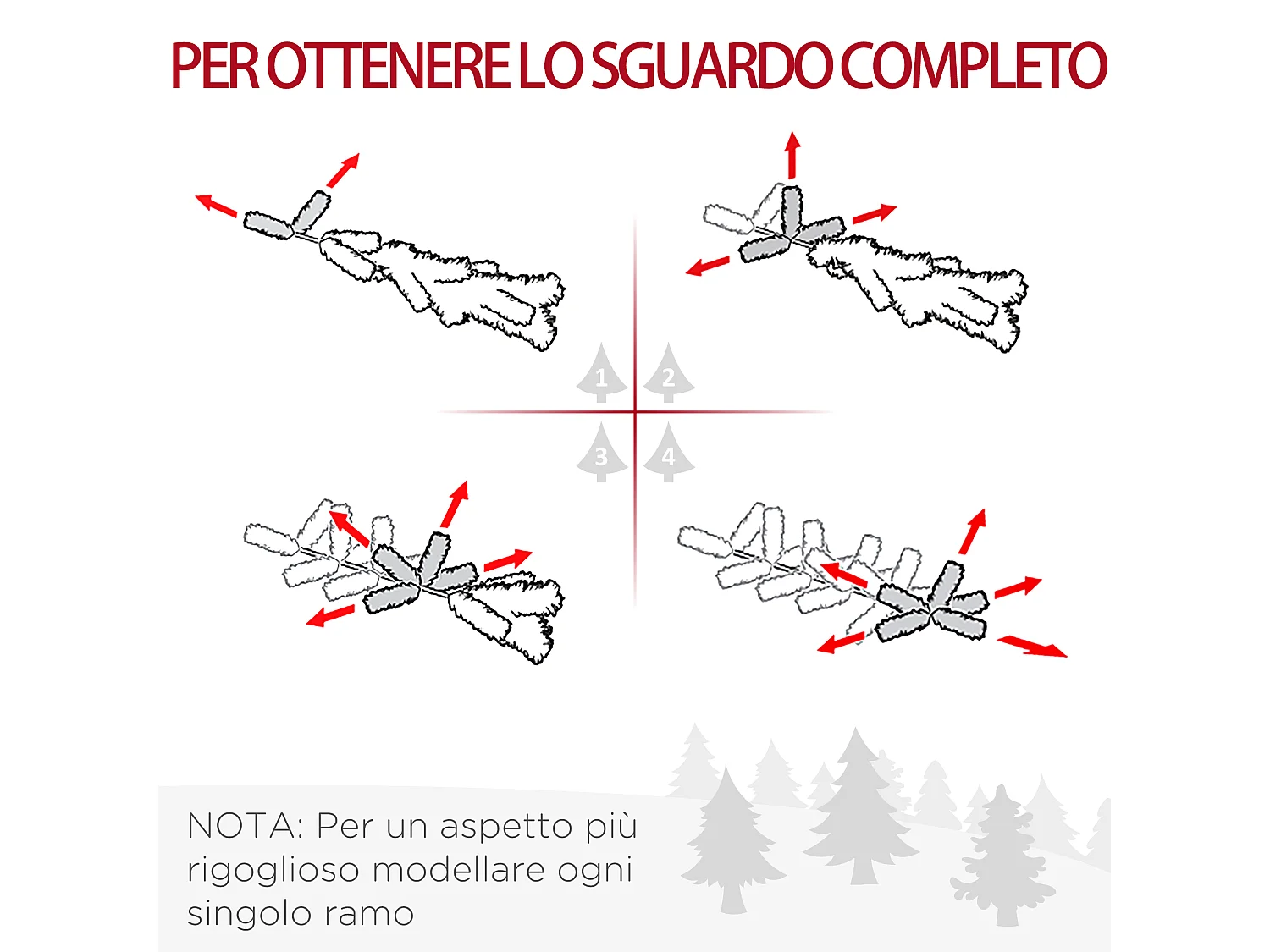 PER OTTENERE LO SGUARDO COMPLETO

1
2
3
4

NOTA: Per un aspetto più rigoglioso modellare ogni singolo ramo