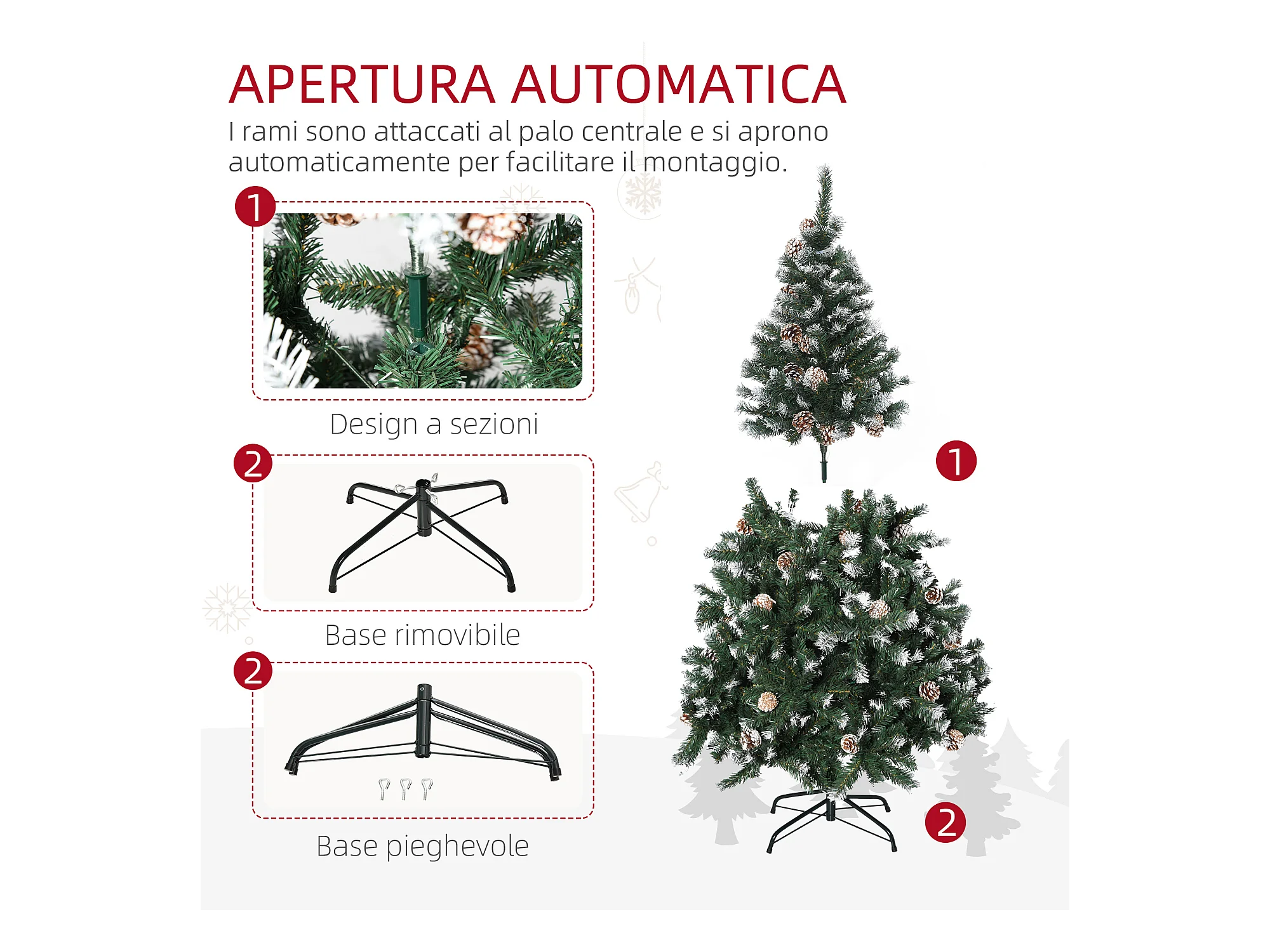 APERTURA AUTOMATICA

I rami sono attaccati al palo centrale e si aprono automaticamente per facilitare il montaggio.

1

Design a sezioni

2

Base rimovibile

2

Base pieghevole

1

2