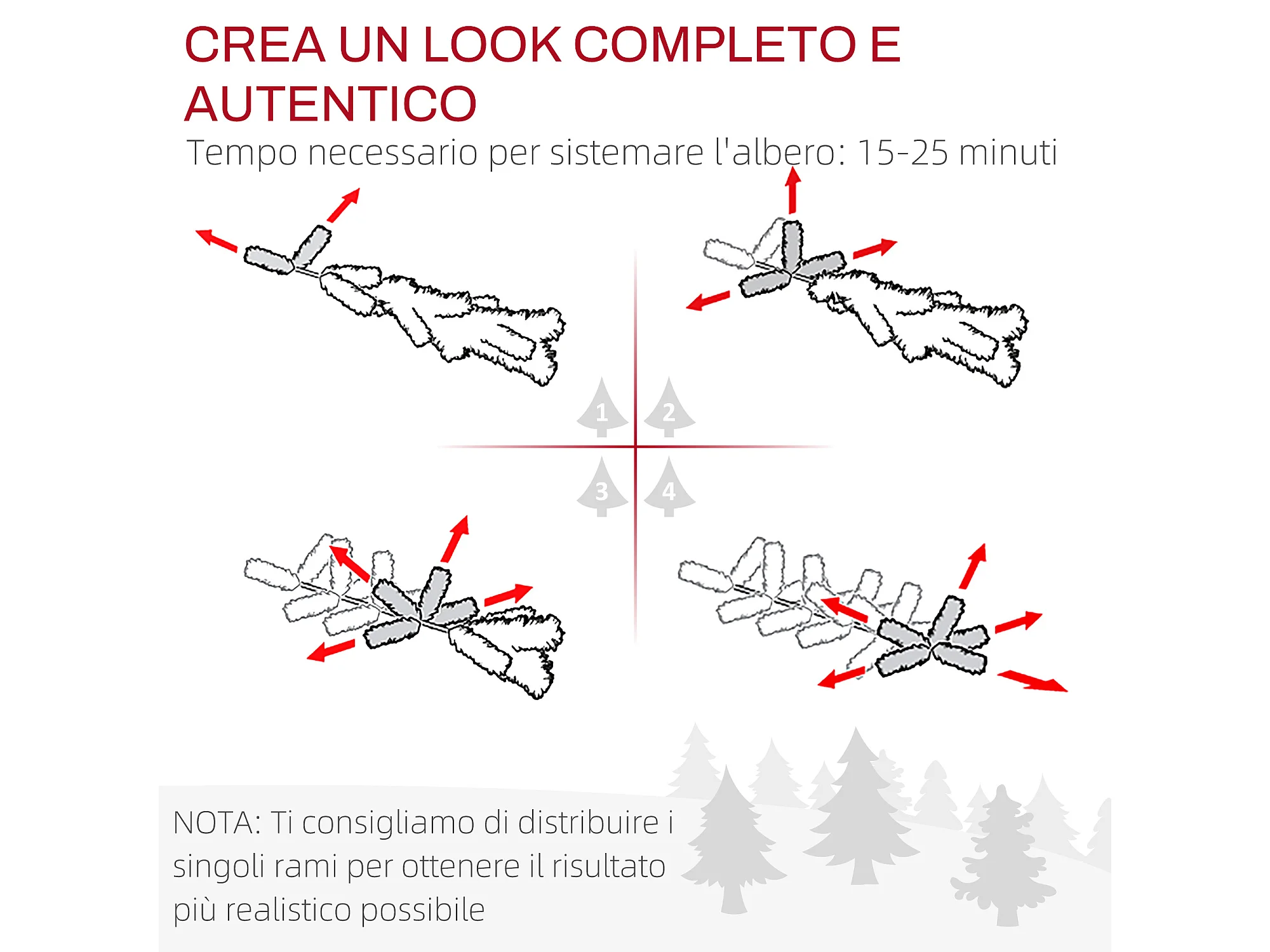 CREA UN LOOK COMPLETO E AUTENTICO
Tempo necessario per sistemare l'albero: 15-25 minuti

1
2
3
4

NOTA: Ti consigliamo di distribuire i singoli rami per ottenere il risultato più realistico possibile