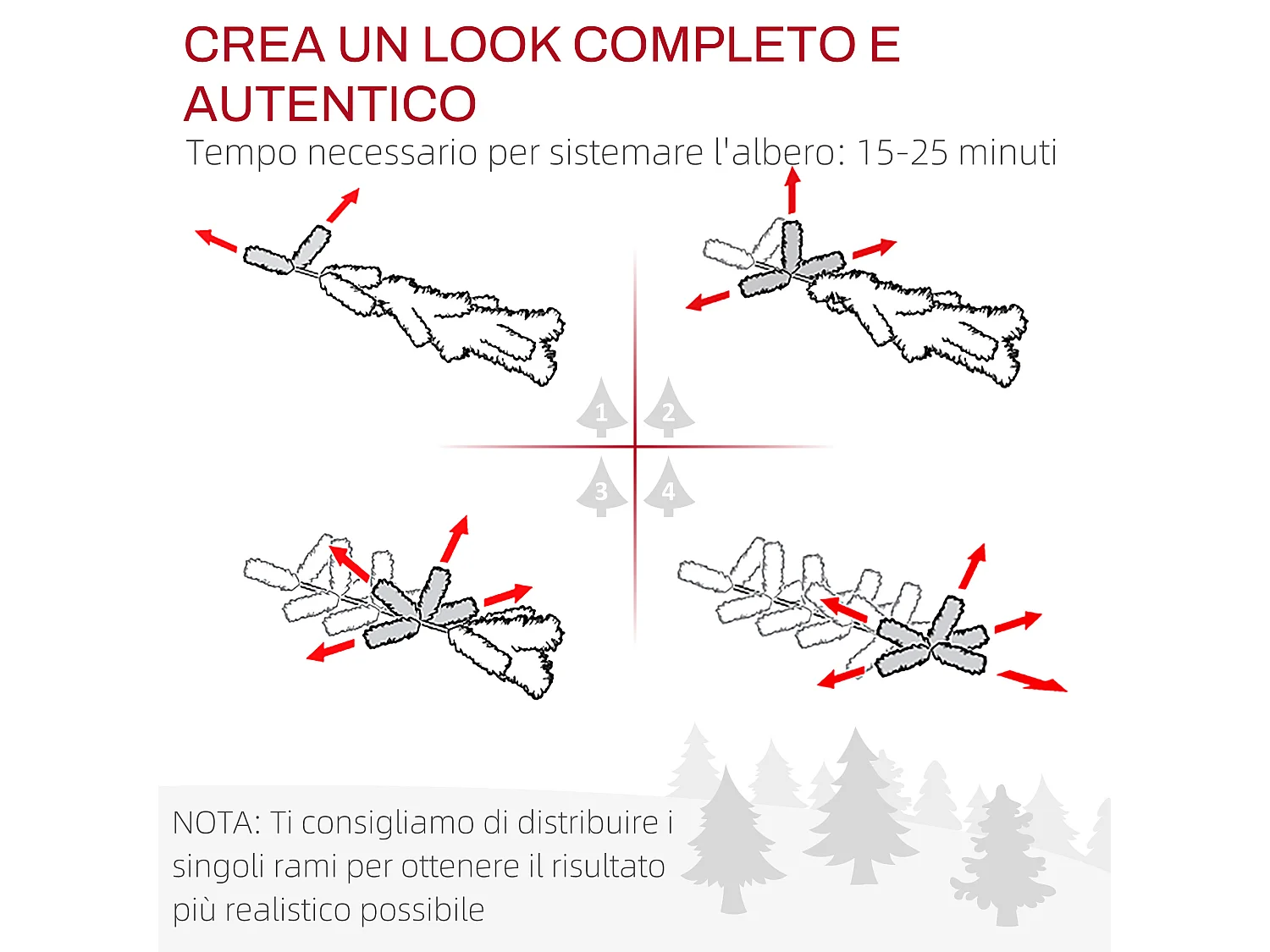 CREA UN LOOK COMPLETO E AUTENTICO

Tempo necessario per sistemare l'albero: 15-25 minuti

1
2
3
4

NOTA: Ti consigliamo di distribuire i singoli rami per ottenere il risultato più realistico possibile