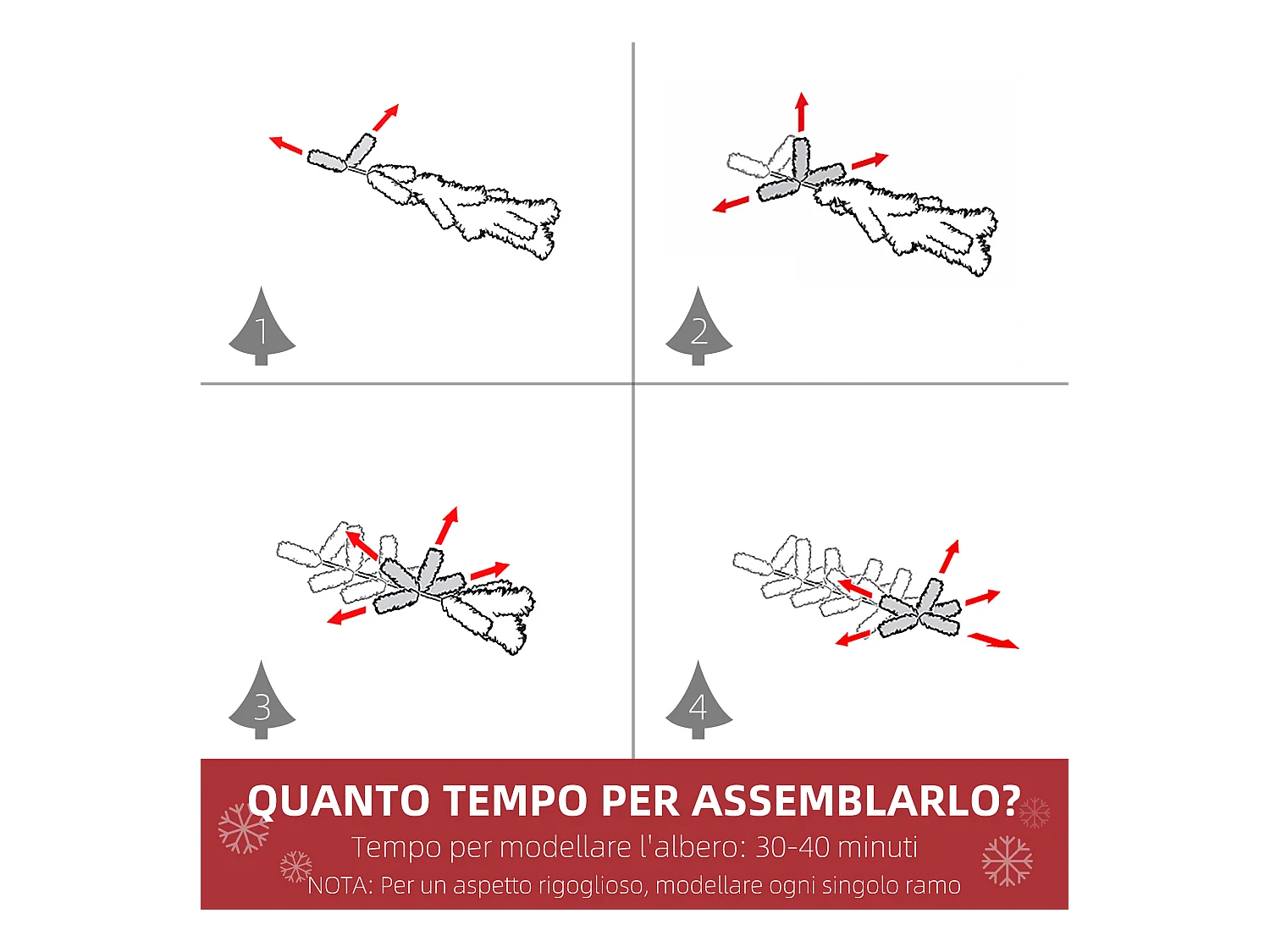 1

2

3

4

QUANTO TEMPO PER ASSEMBLARLO?
Tempo per modellare l'albero: 30-40 minuti
NOTA: Per un aspetto rigoglioso, modellare ogni singolo ramo