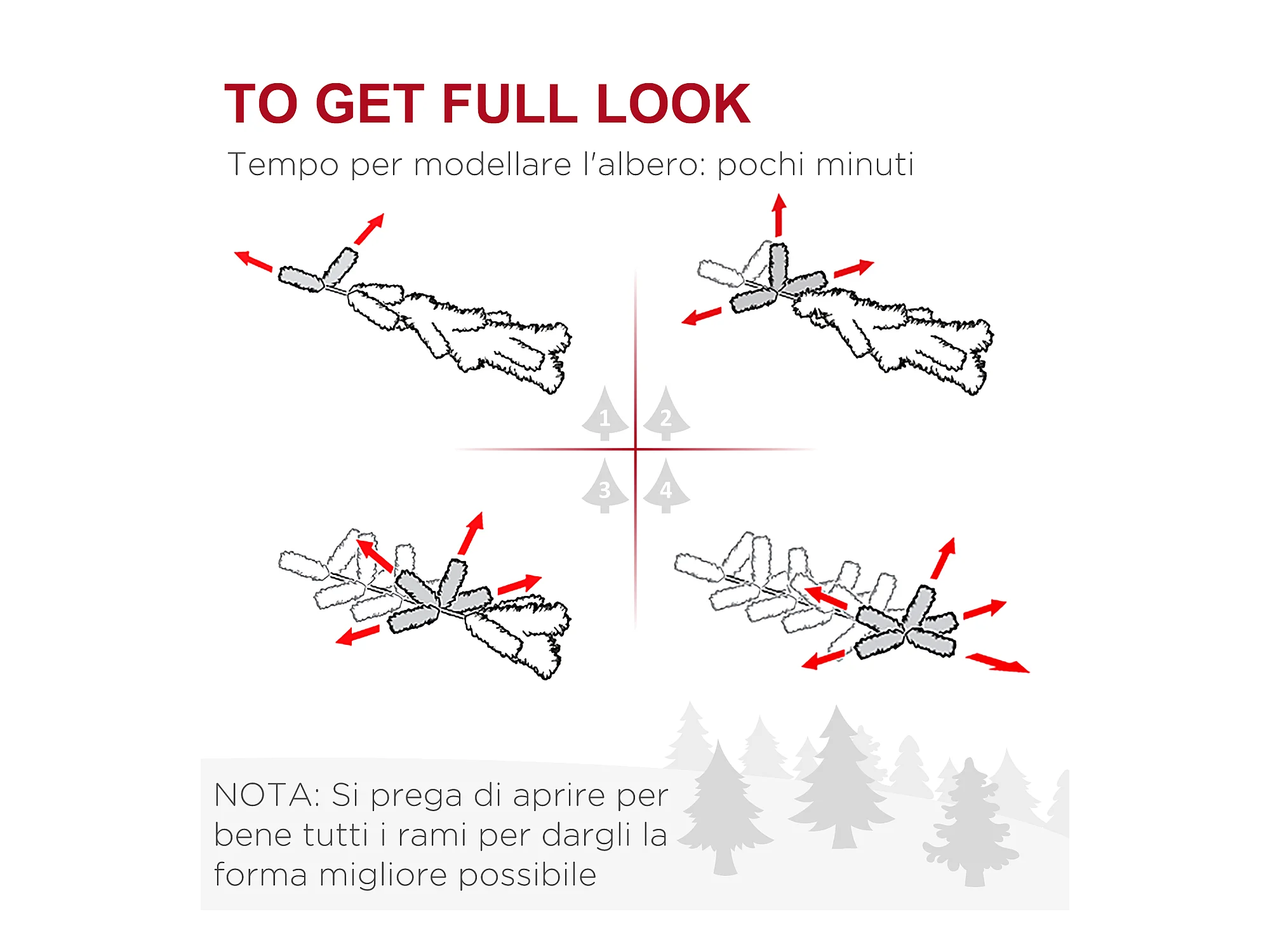 TO GET FULL LOOK

Tempo per modellare l'albero: pochi minuti

1
2
3
4

NOTA: Si prega di aprire per bene tutti i rami per dargli la forma migliore possibile