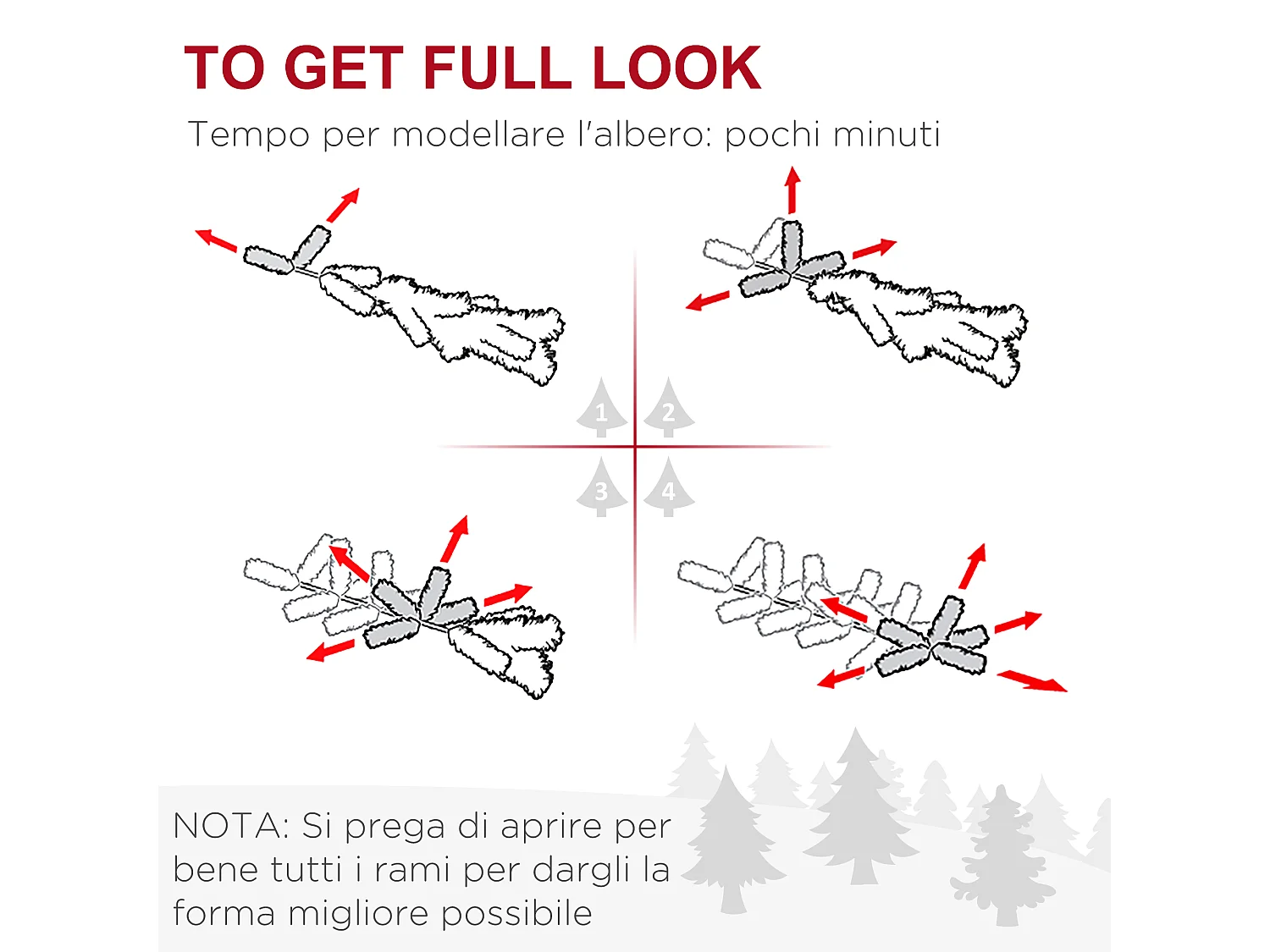 TO GET FULL LOOK

Tempo per modellare l'albero: pochi minuti

1 2 3 4

NOTA: Si prega di aprire per bene tutti i rami per dargli la forma migliore possibile