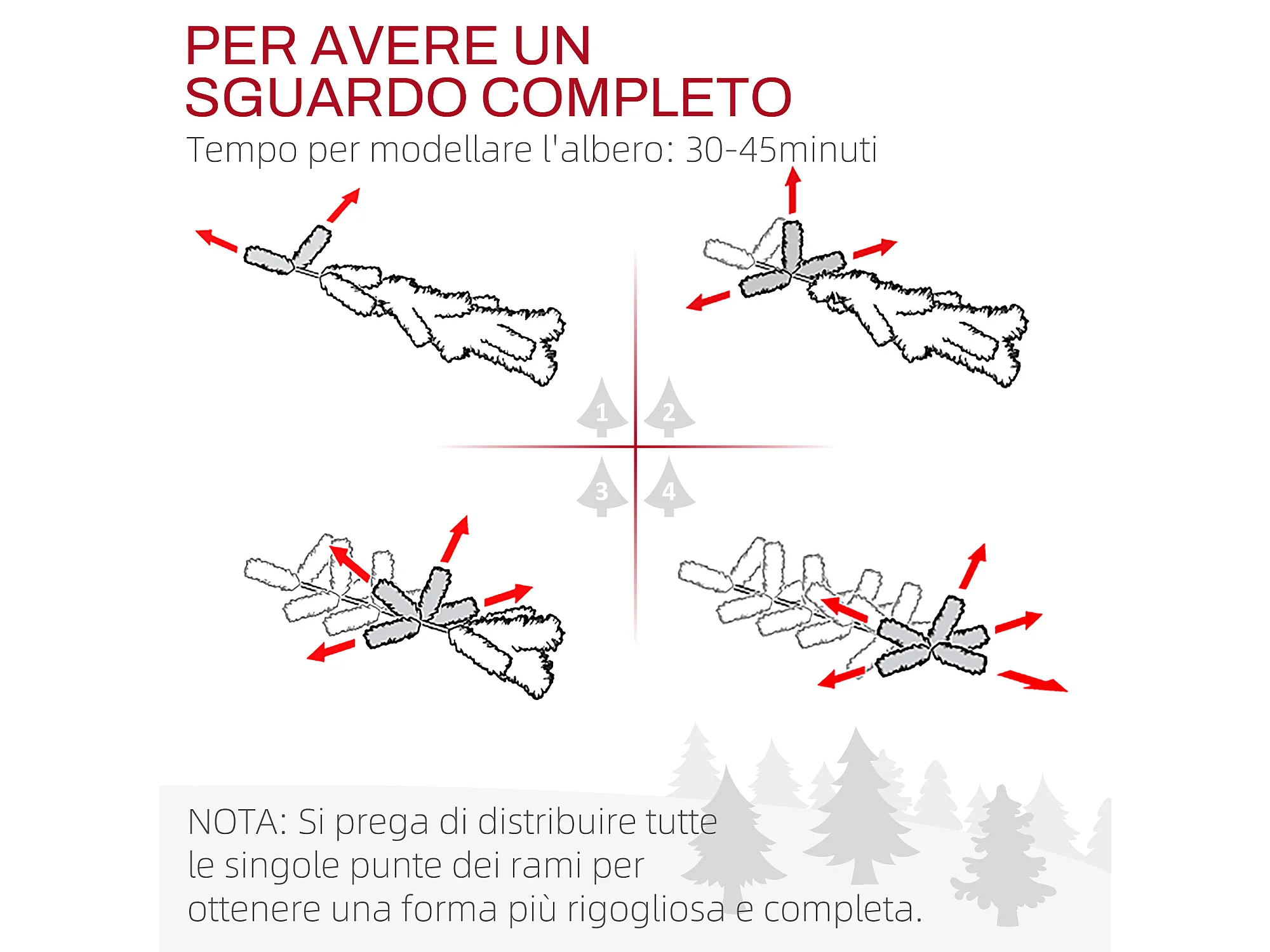 PER AVERE UN SGUARDO COMPLETO

Tempo per modellare l'albero: 30-45minuti

1
2
3
4

NOTA: Si prega di distribuire tutte le singole punte dei rami per ottenere una forma più rigogliosa e completa.