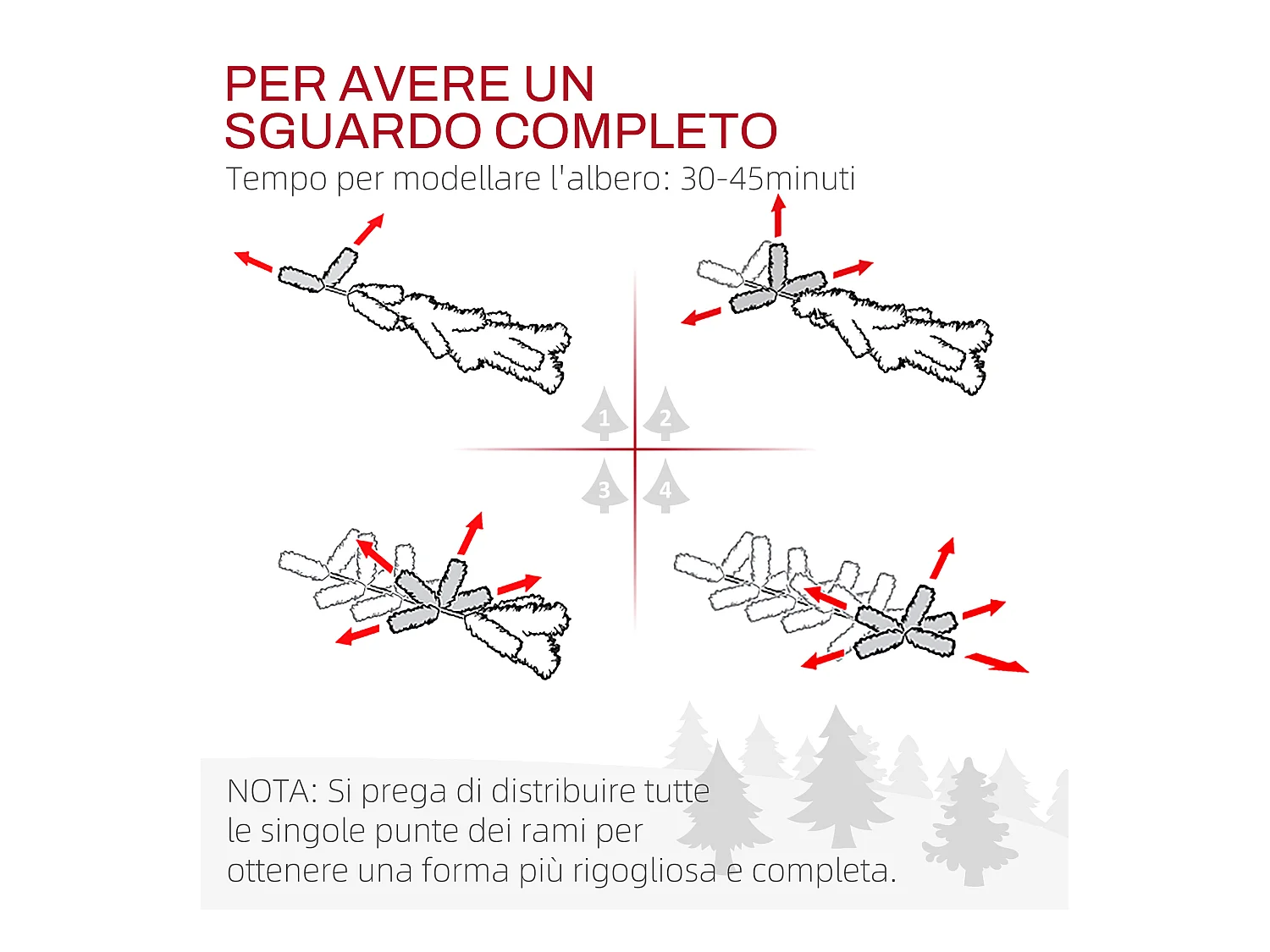 PER AVERE UN SGUARDO COMPLETO

Tempo per modellare l'albero: 30-45minuti

1
2
3
4

NOTA: Si prega di distribuire tutte le singole punte dei rami per ottenere una forma più rigogliosa e completa.