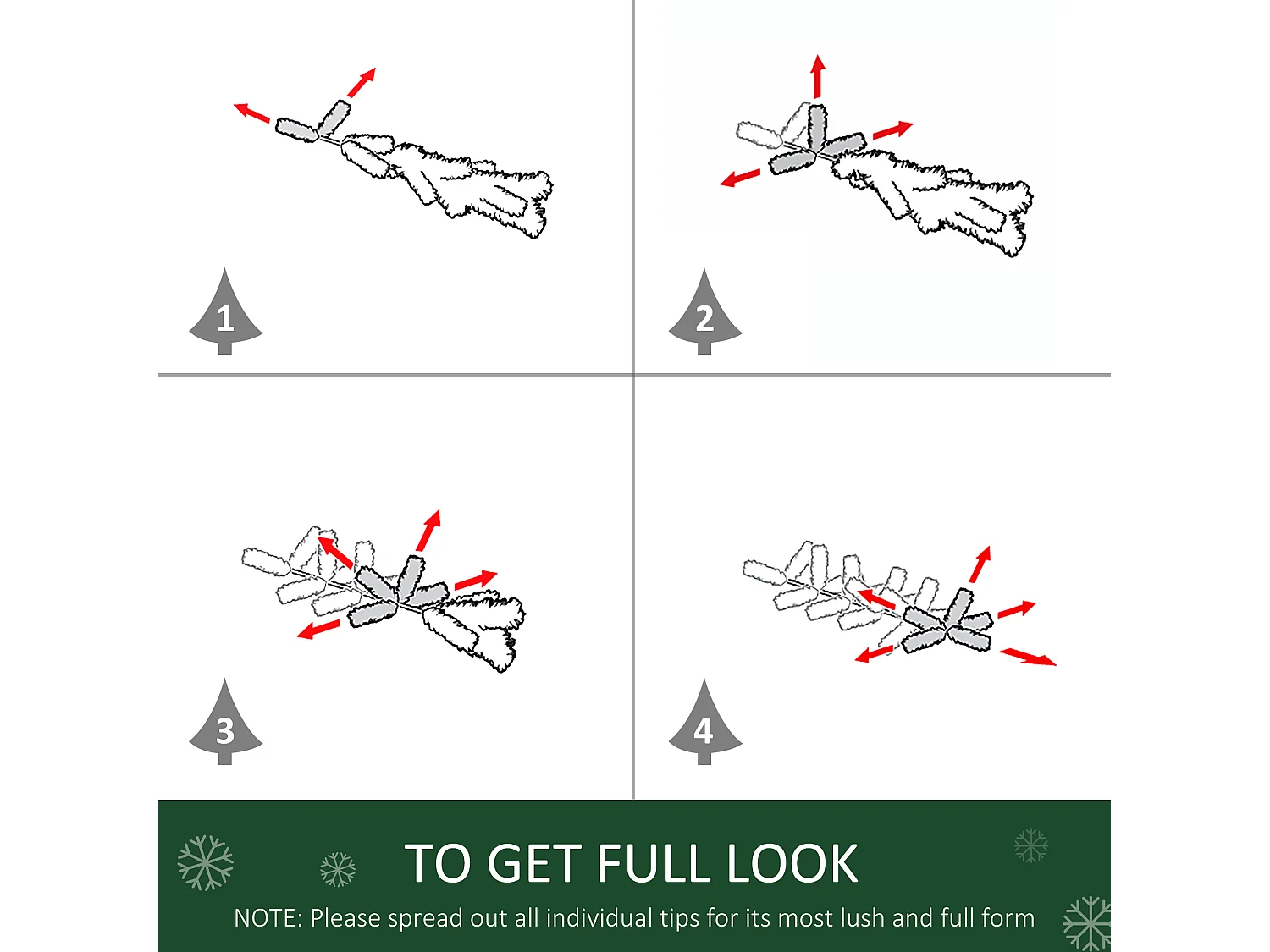 1

2

3

4

TO GET FULL LOOK

NOTE: Please spread out all individual tips for its most lush and full form