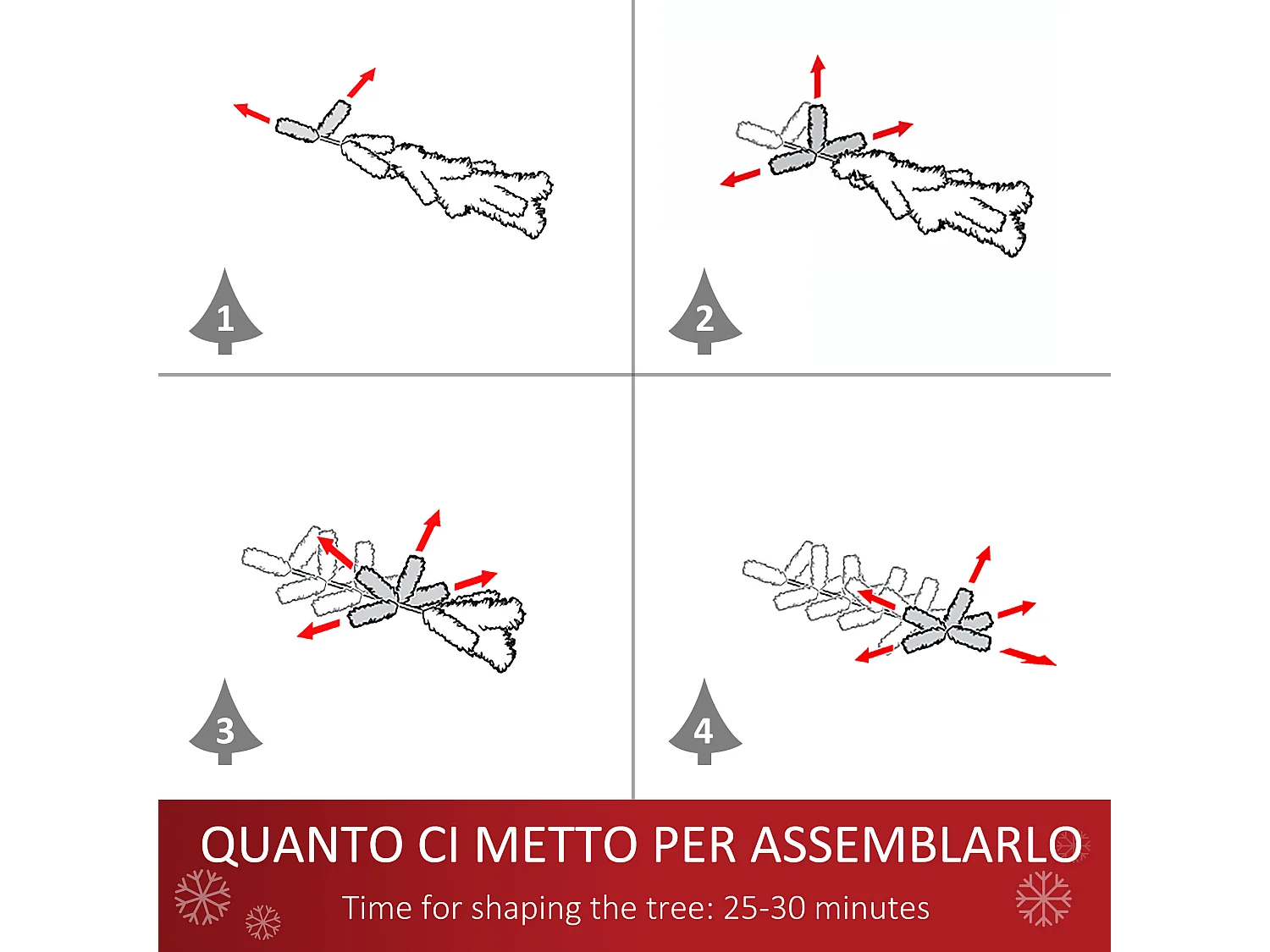 1

2

3

4

QUANTO CI METTO PER ASSEMBLARLO

Time for shaping the tree: 25-30 minutes