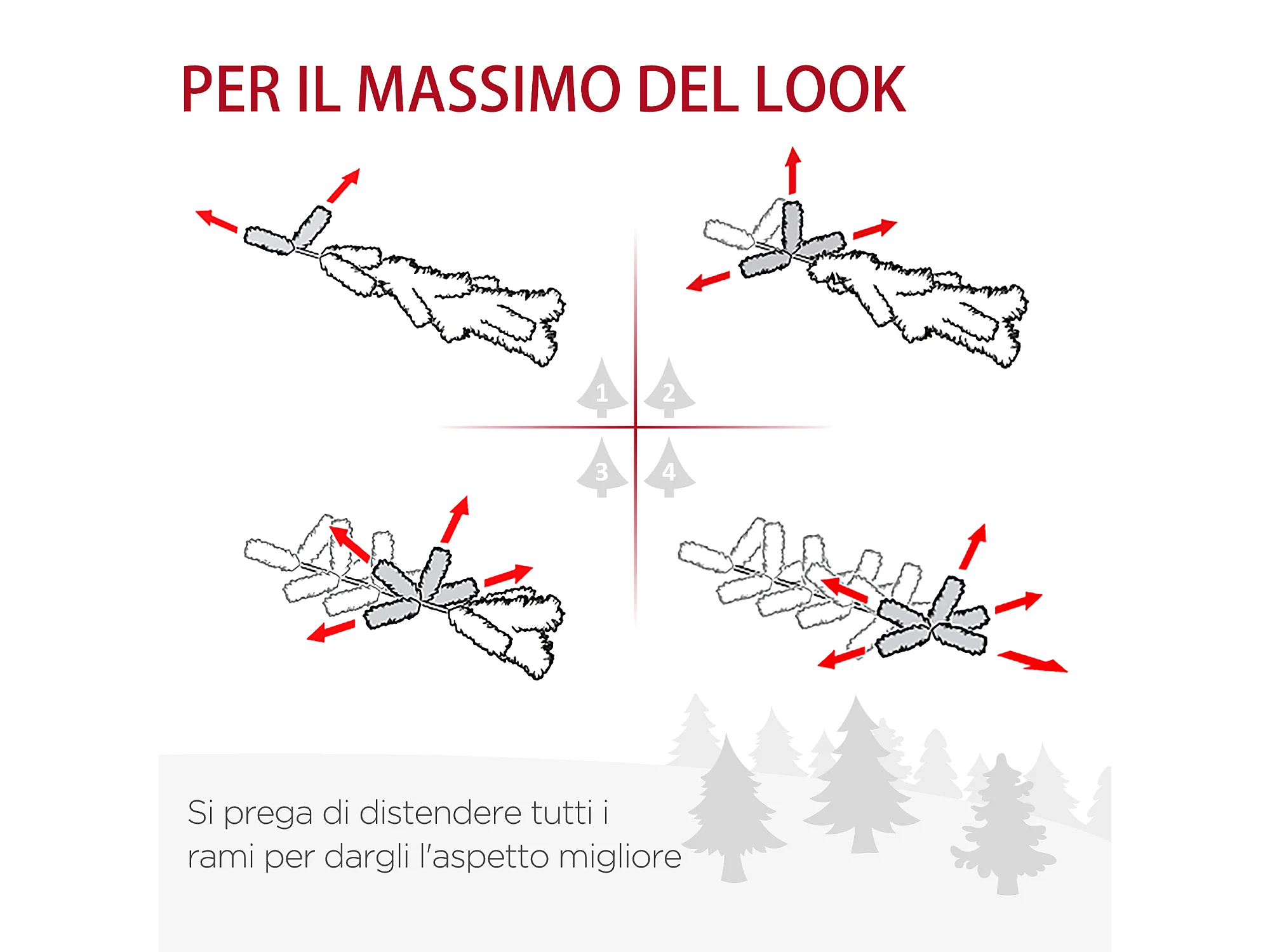 PER IL MASSIMO DEL LOOK

1
2
3
4

Si prega di distendere tutti i rami per dargli l'aspetto migliore