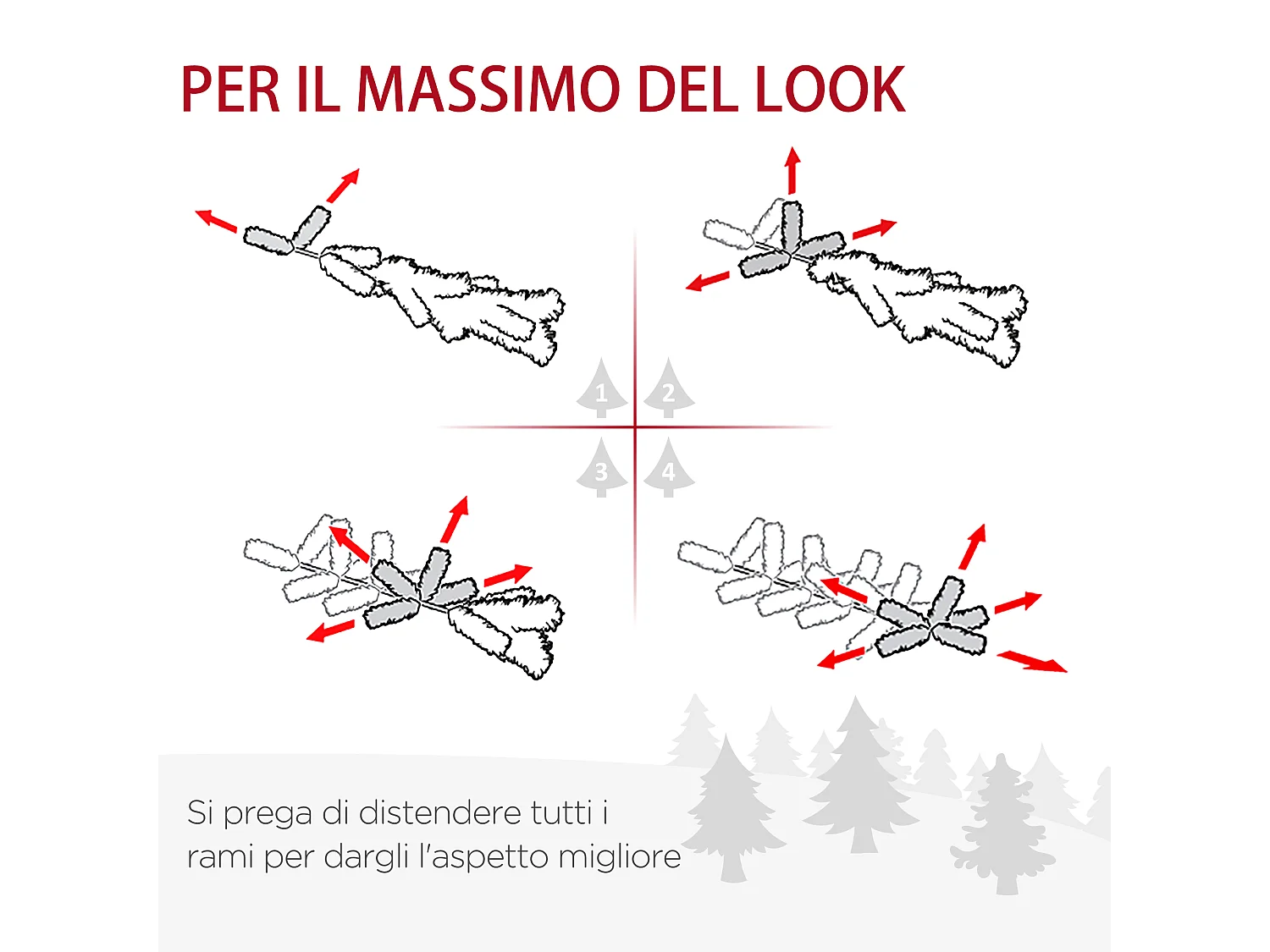 PER IL MASSIMO DEL LOOK

1
2
3
4

Si prega di distendere tutti i rami per dargli l'aspetto migliore