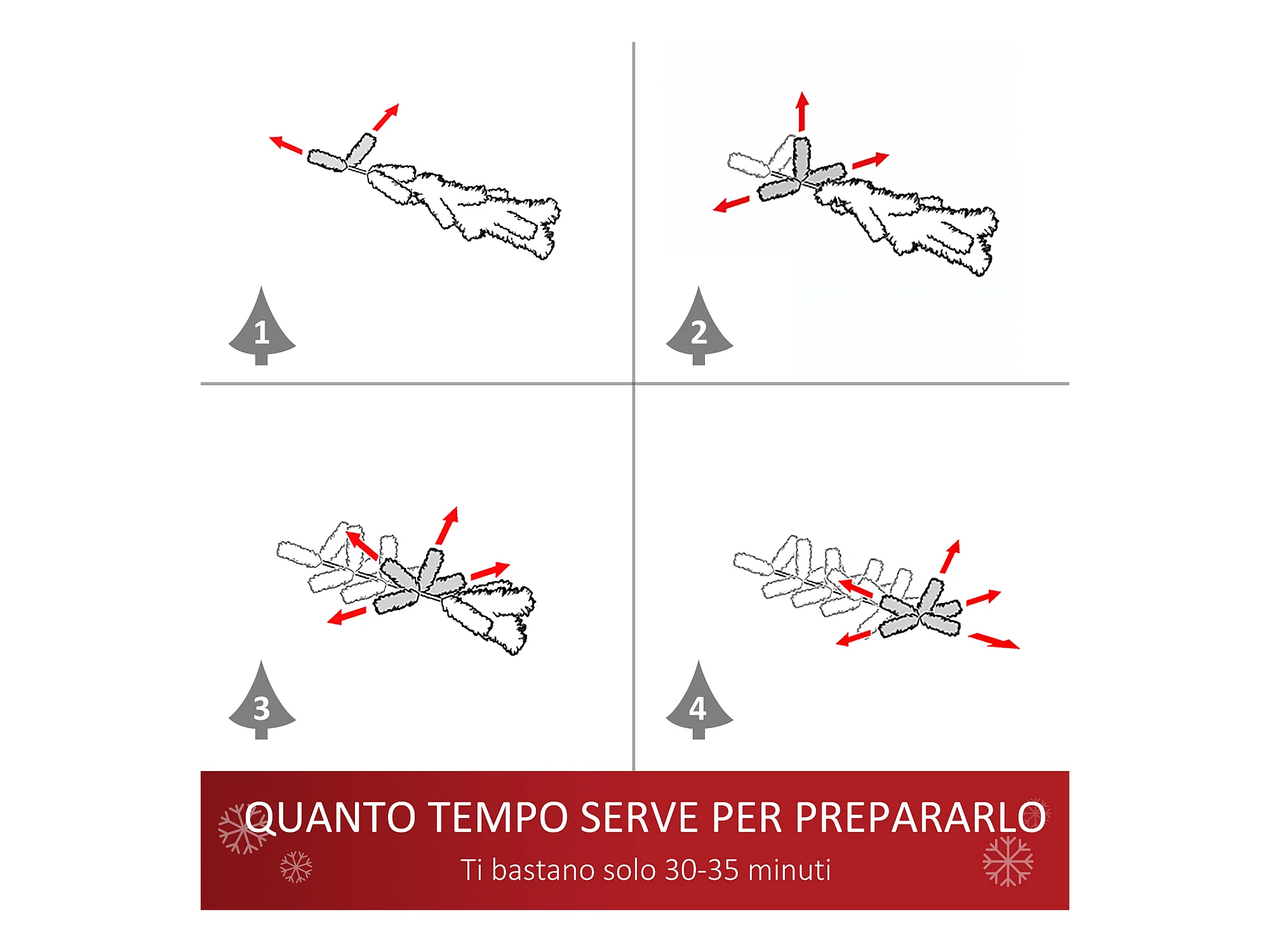 1

2

3

4

QUANTO TEMPO SERVE PER PREPARARLO

Ti bastano solo 30-35 minuti