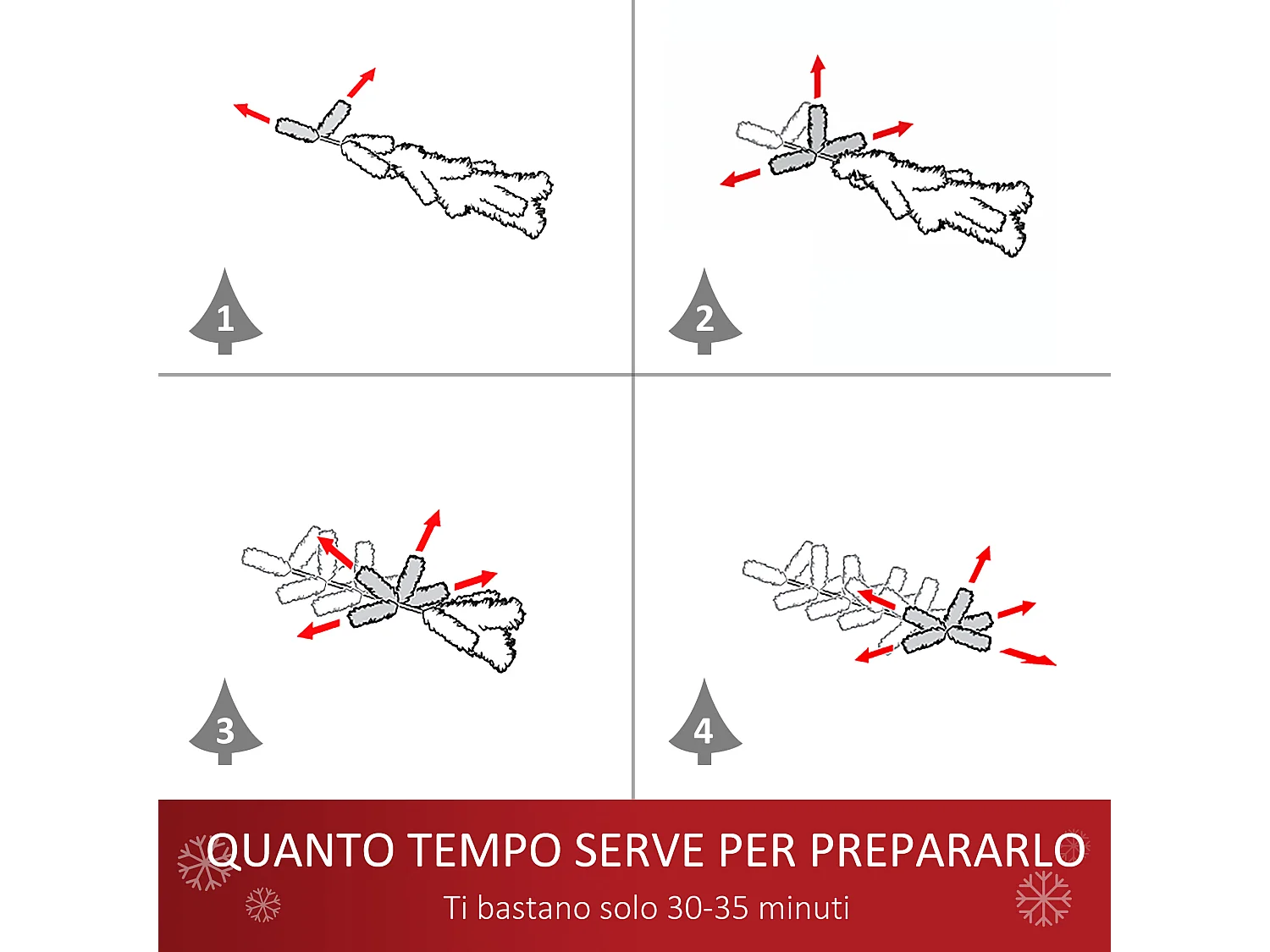 1

2

3

4

QUANTO TEMPO SERVE PER PREPARARLO
Ti bastano solo 30-35 minuti