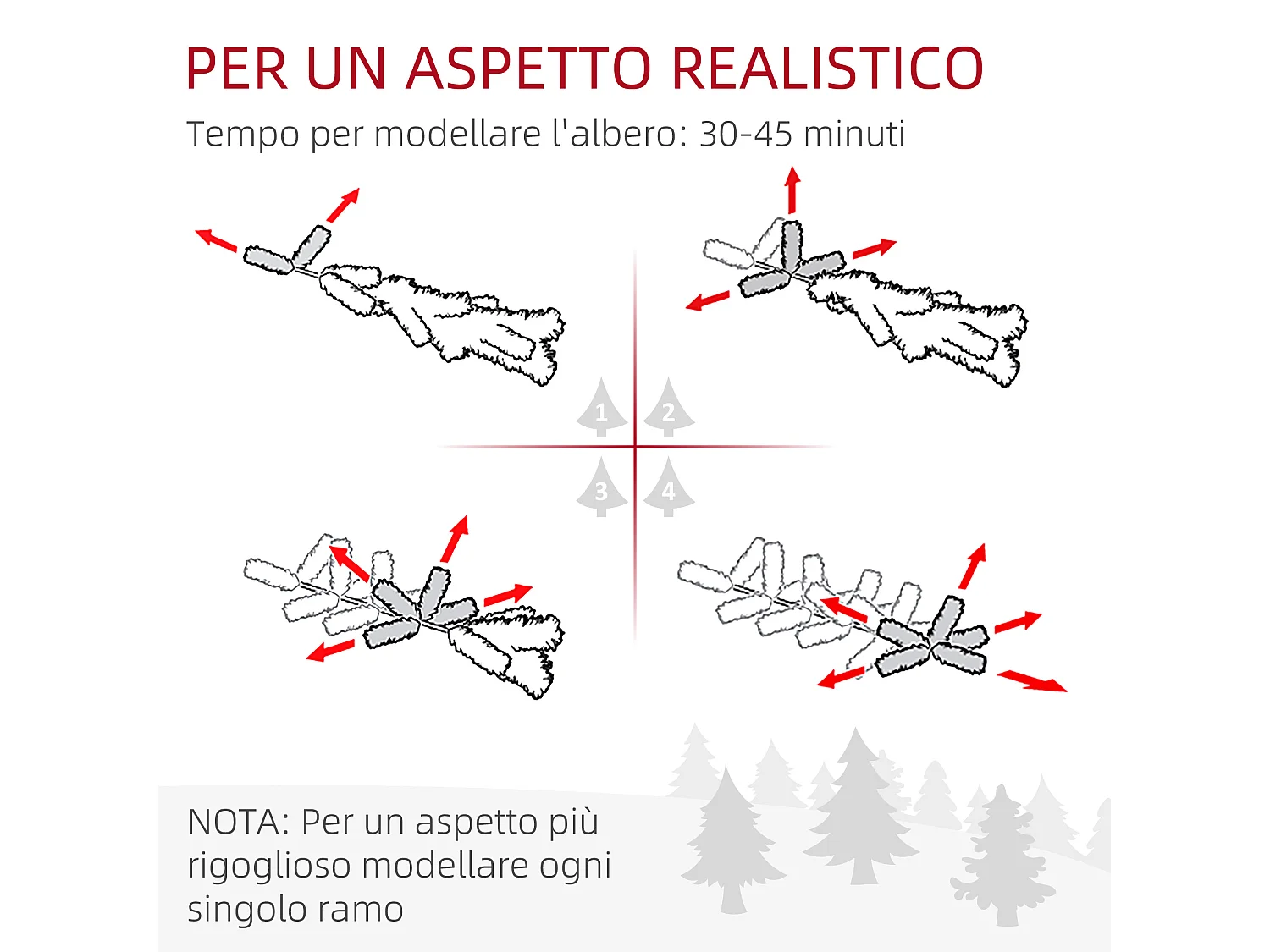 PER UN ASPETTO REALISTICO

Tempo per modellare l'albero: 30-45 minuti

1

2

3

4

NOTA: Per un aspetto più rigoglioso modellare ogni singolo ramo