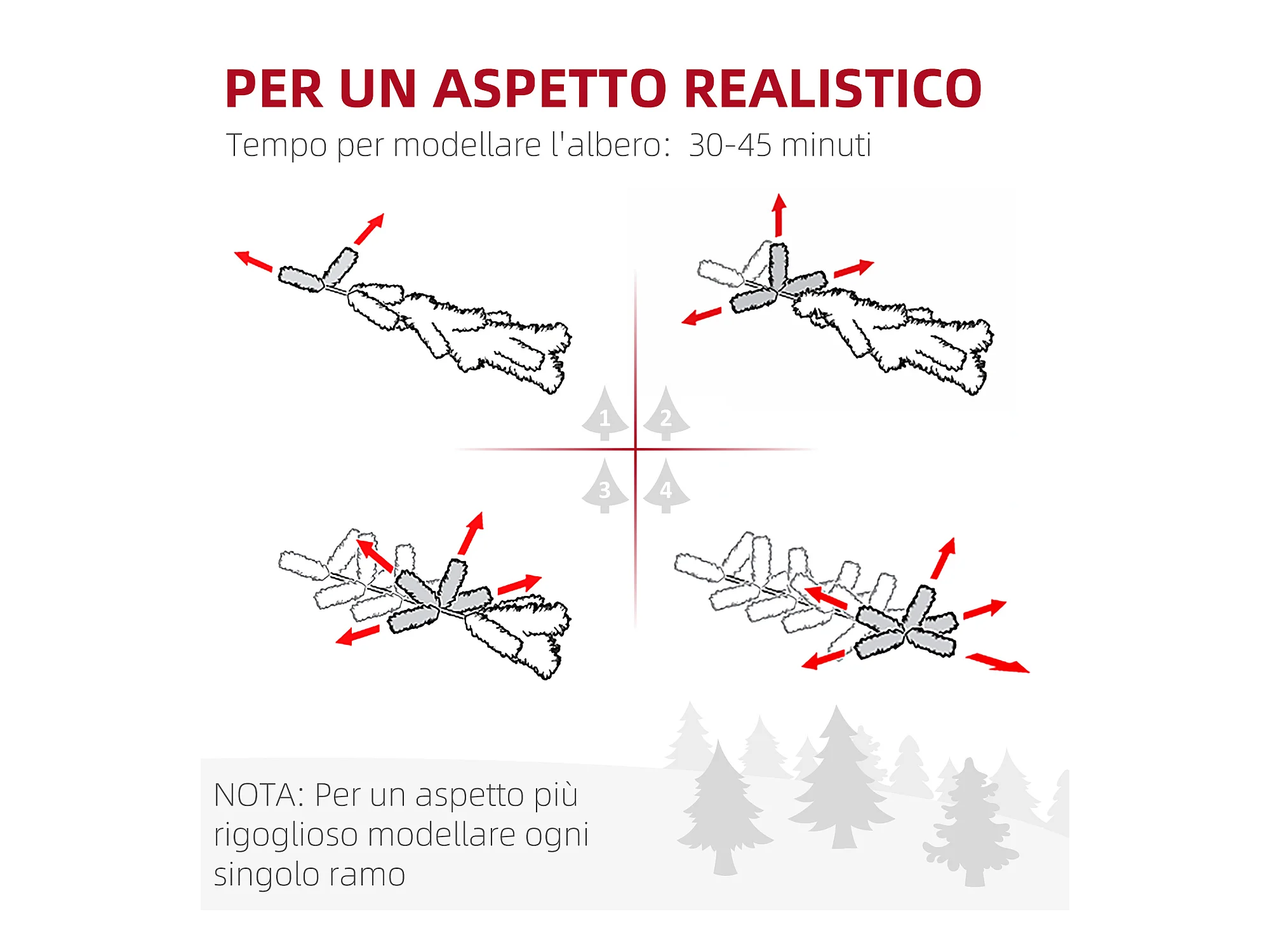 PER UN ASPETTO REALISTICO
Tempo per modellare l'albero: 30-45 minuti

1
2
3
4

NOTA: Per un aspetto più rigoglioso modellare ogni singolo ramo