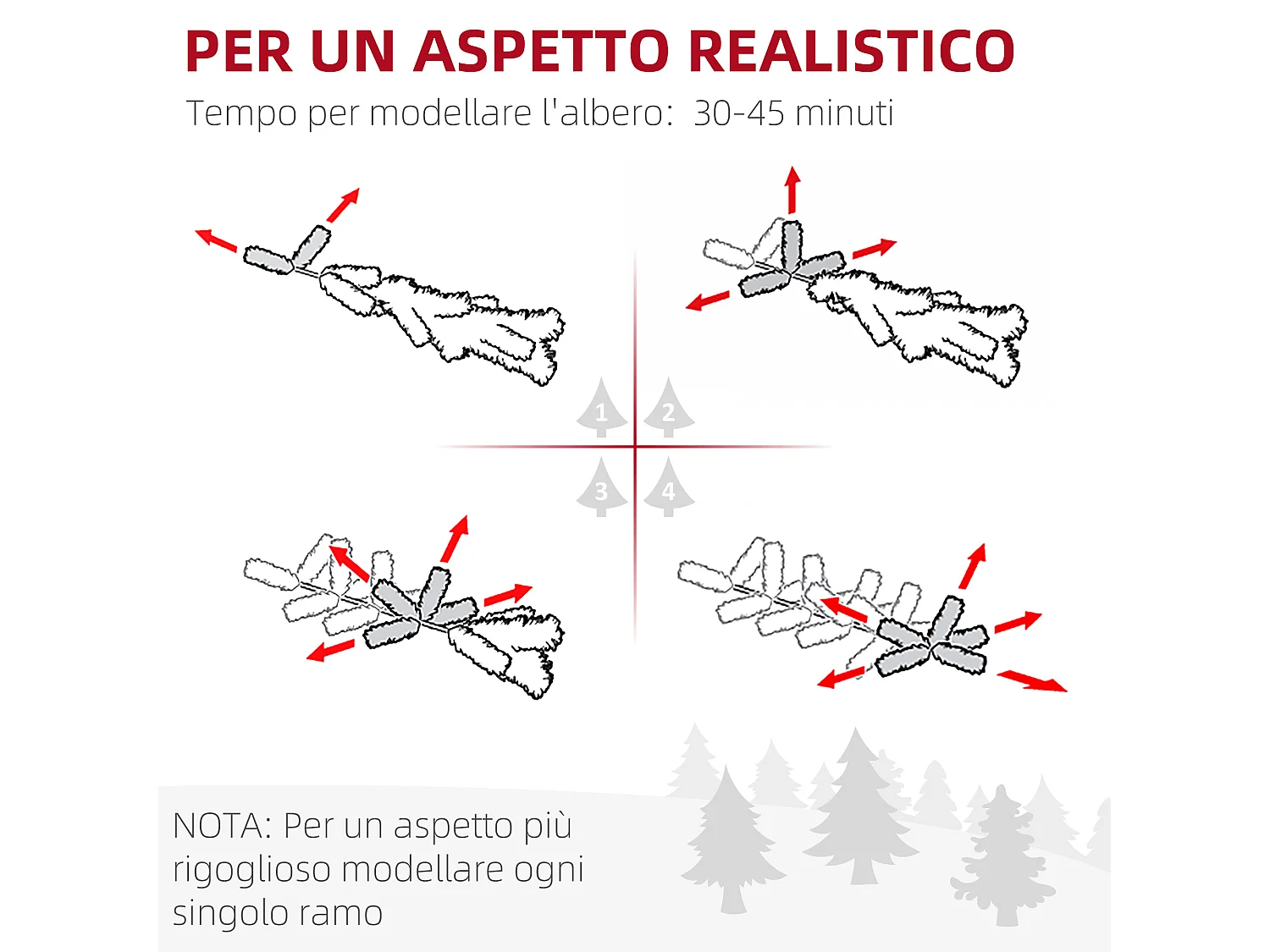 PER UN ASPETTO REALISTICO
Tempo per modellare l'albero:  30-45 minuti

1
2
3
4

NOTA: Per un aspetto più rigoglioso modellare ogni singolo ramo