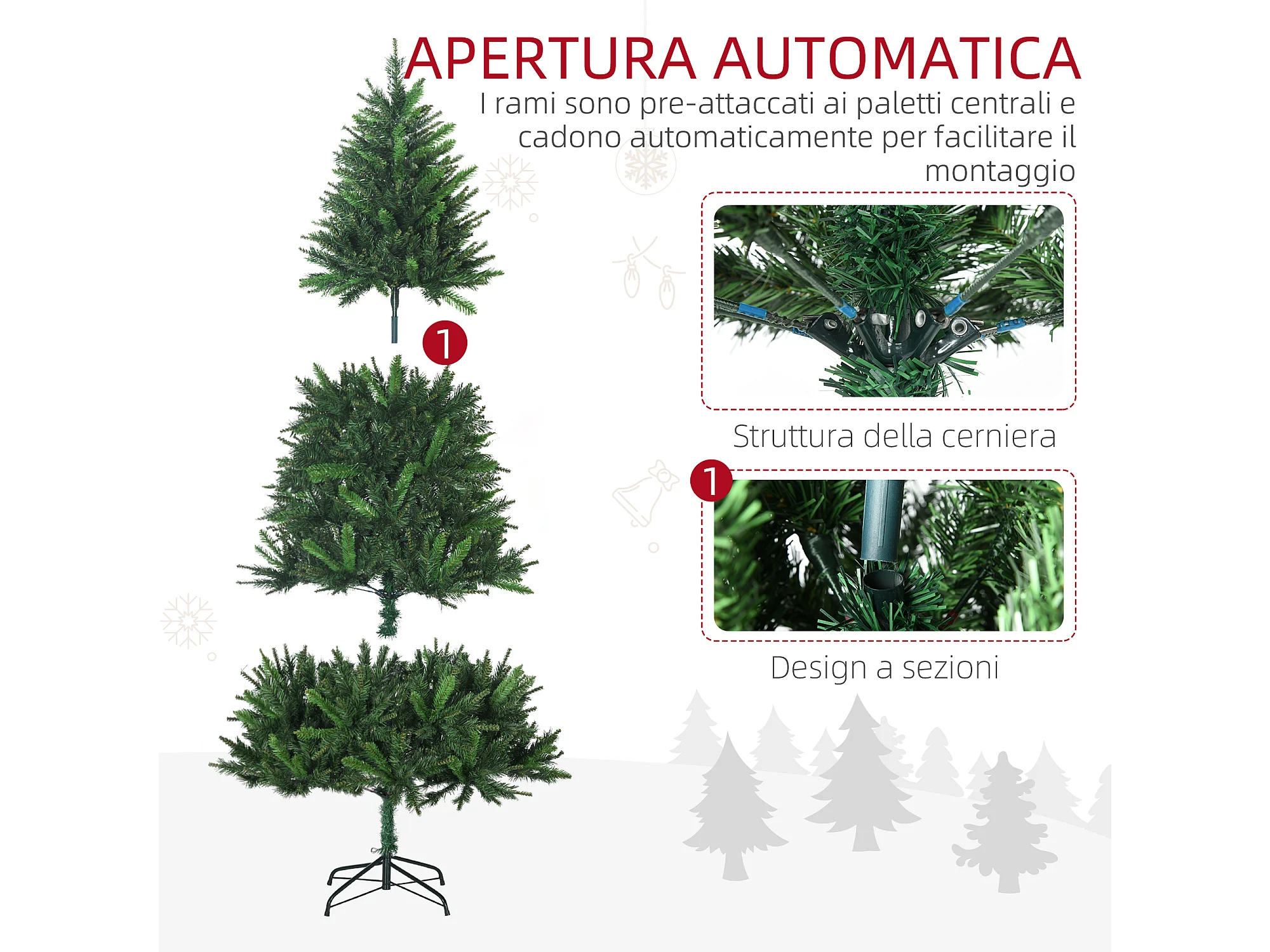 APERTURA AUTOMATICA
I rami sono pre-attaccati ai paletti centrali e cadono automaticamente per facilitare il montaggio

1

Struttura della cerniera

1

Design a sezioni