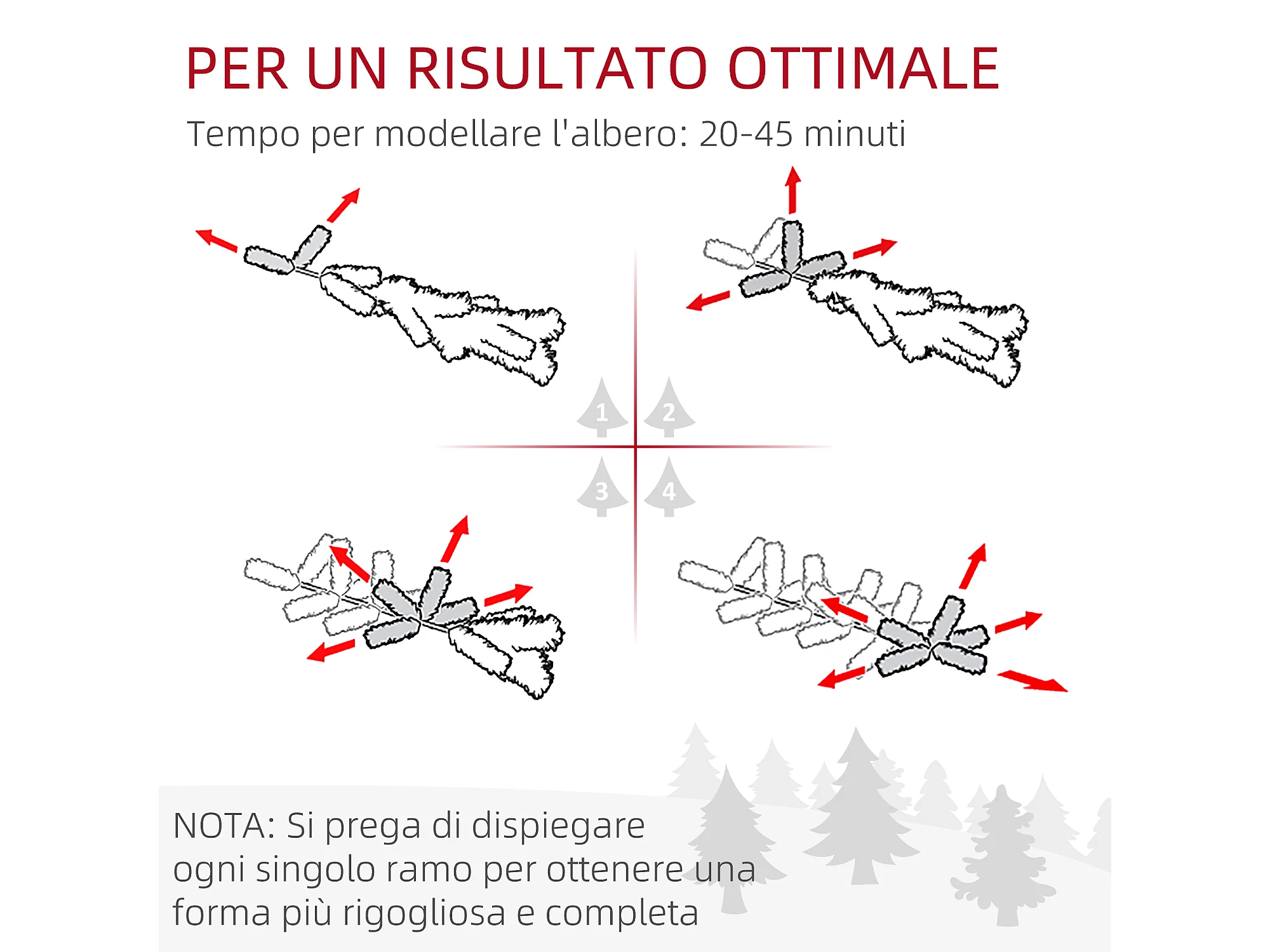 PER UN RISULTATO OTTIMALE

Tempo per modellare l'albero: 20-45 minuti

1
2
3
4

NOTA: Si prega di dispiegare ogni singolo ramo per ottenere una forma più rigogliosa e completa