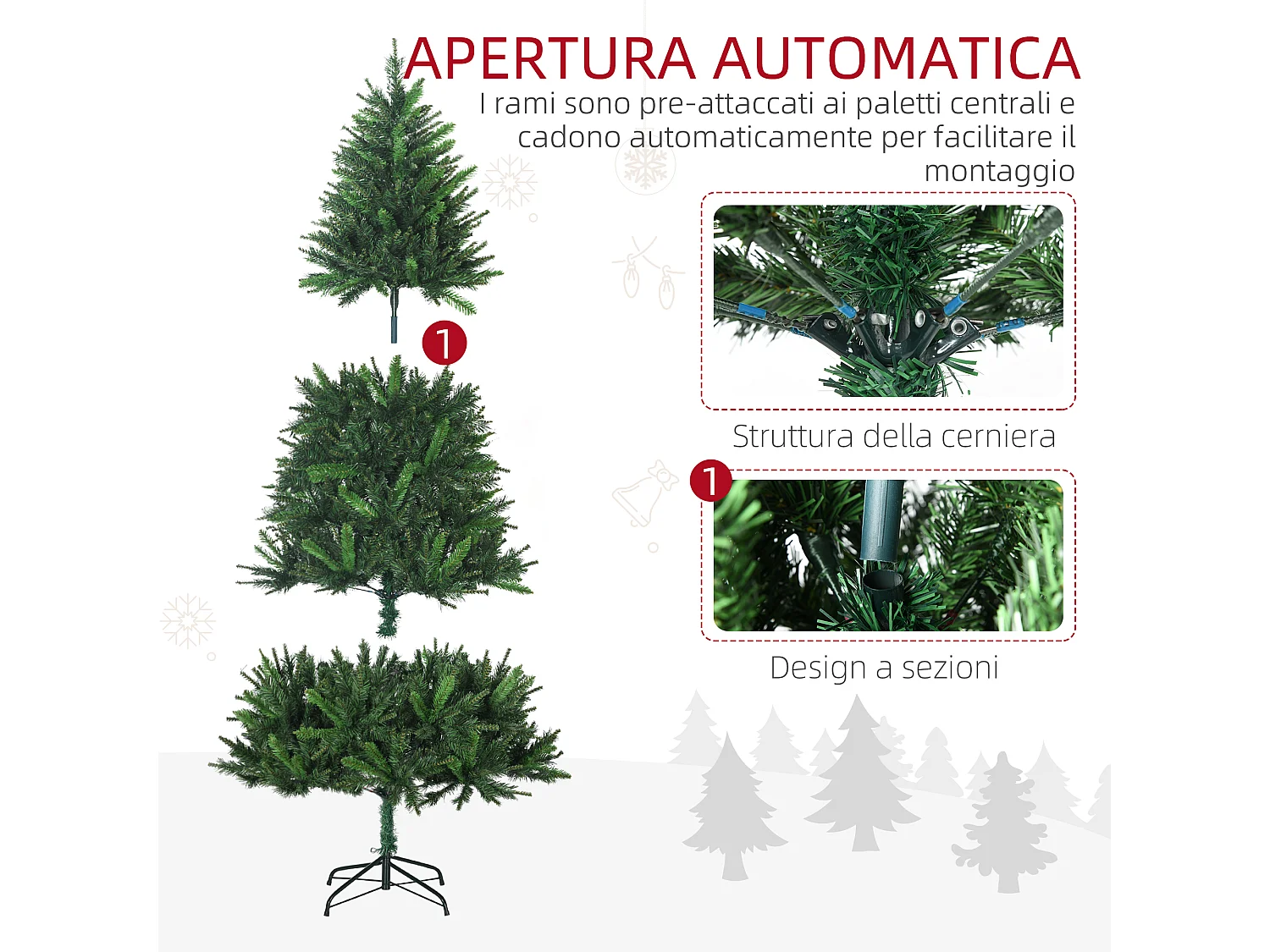 APERTURA AUTOMATICA

I rami sono pre-attaccati ai paletti centrali e cadono automaticamente per facilitare il montaggio

1

Struttura della cerniera

1

Design a sezioni