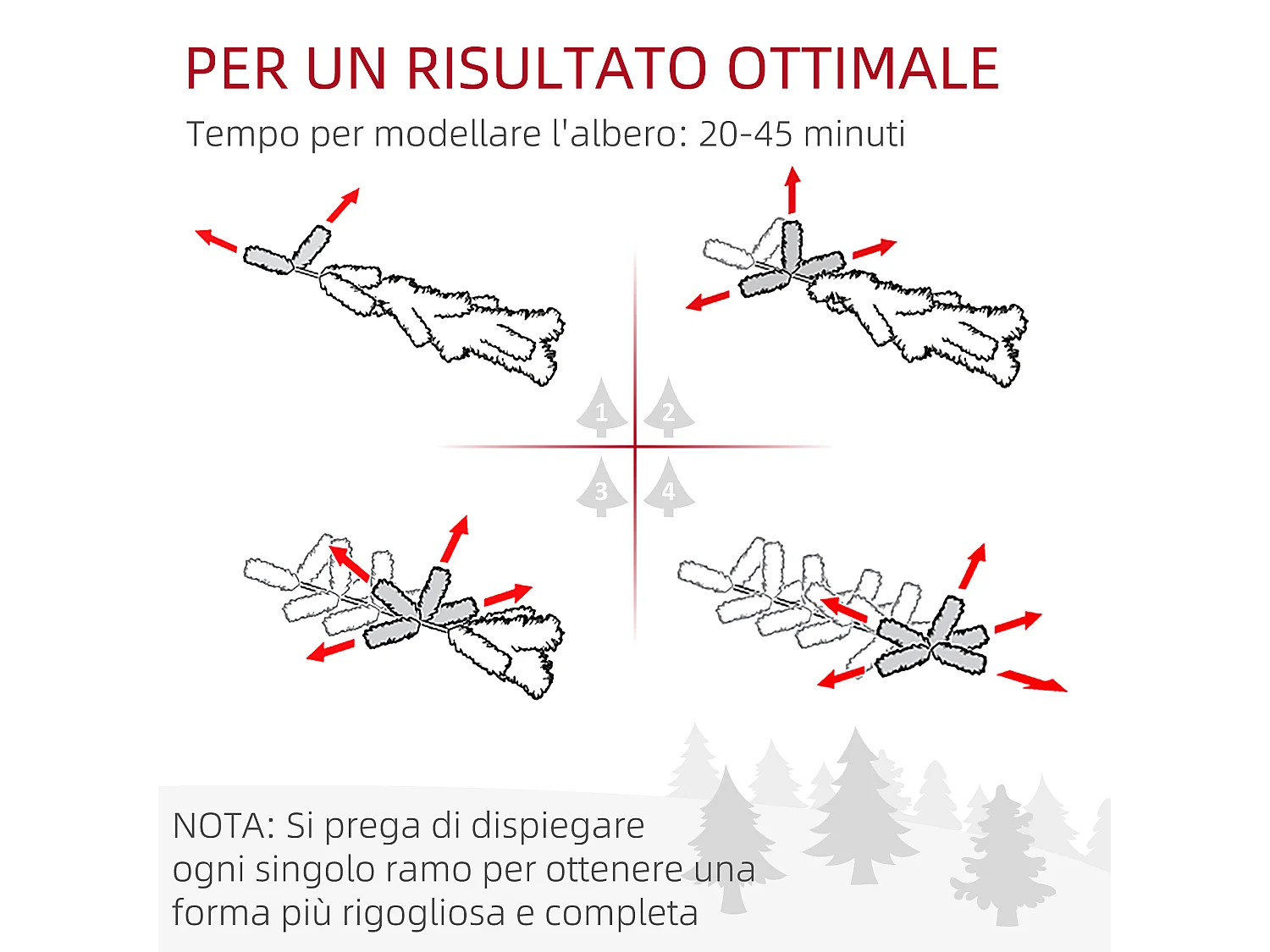 PER UN RISULTATO OTTIMALE

Tempo per modellare l'albero: 20-45 minuti

1 2

3 4

NOTA: Si prega di dispiegare ogni singolo ramo per ottenere una forma più rigogliosa e completa