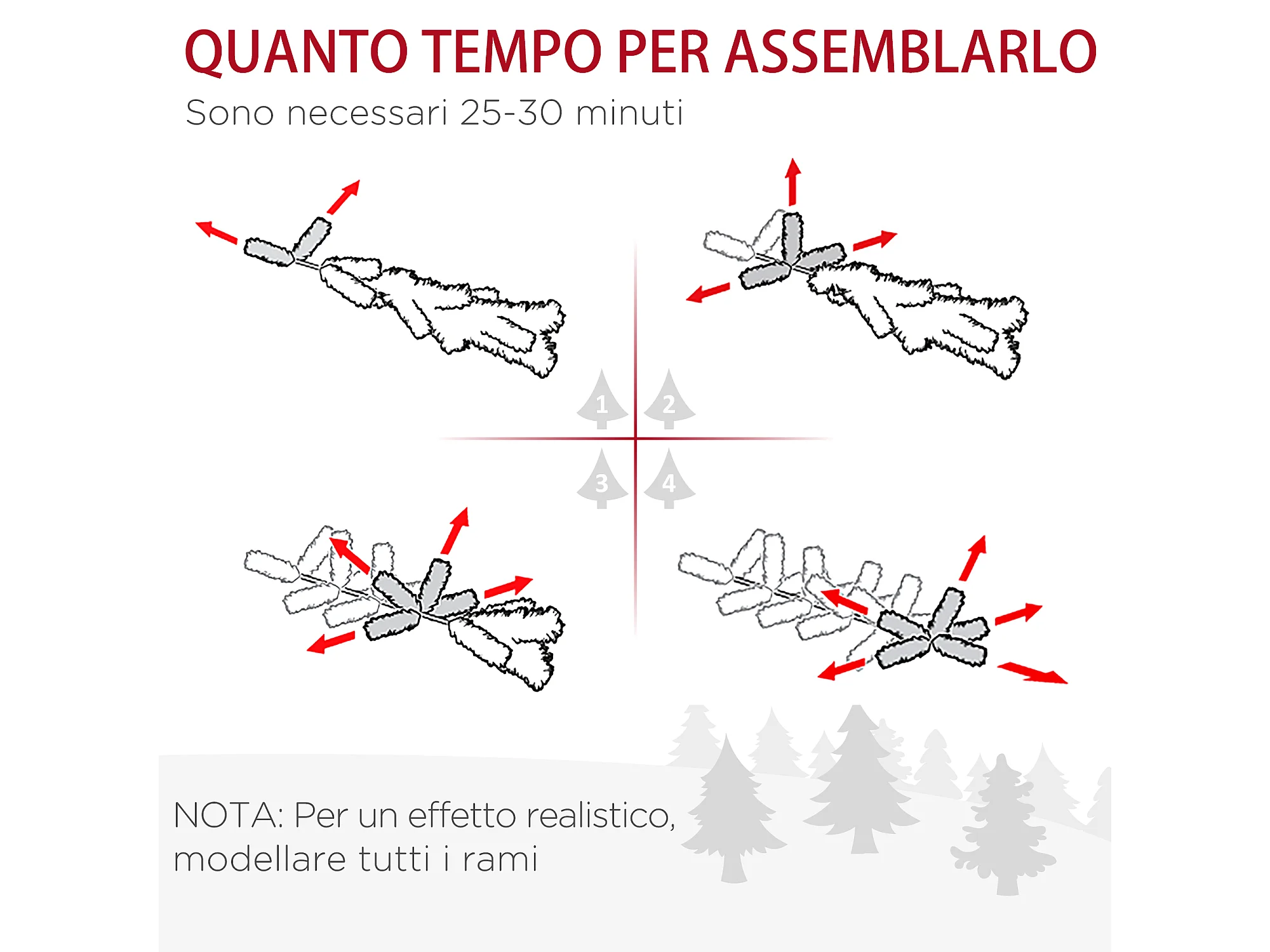 QUANTO TEMPO PER ASSEMBLARLO
Sono necessari 25-30 minuti

1
2
3
4

NOTA: Per un effetto realistico, modellare tutti i rami