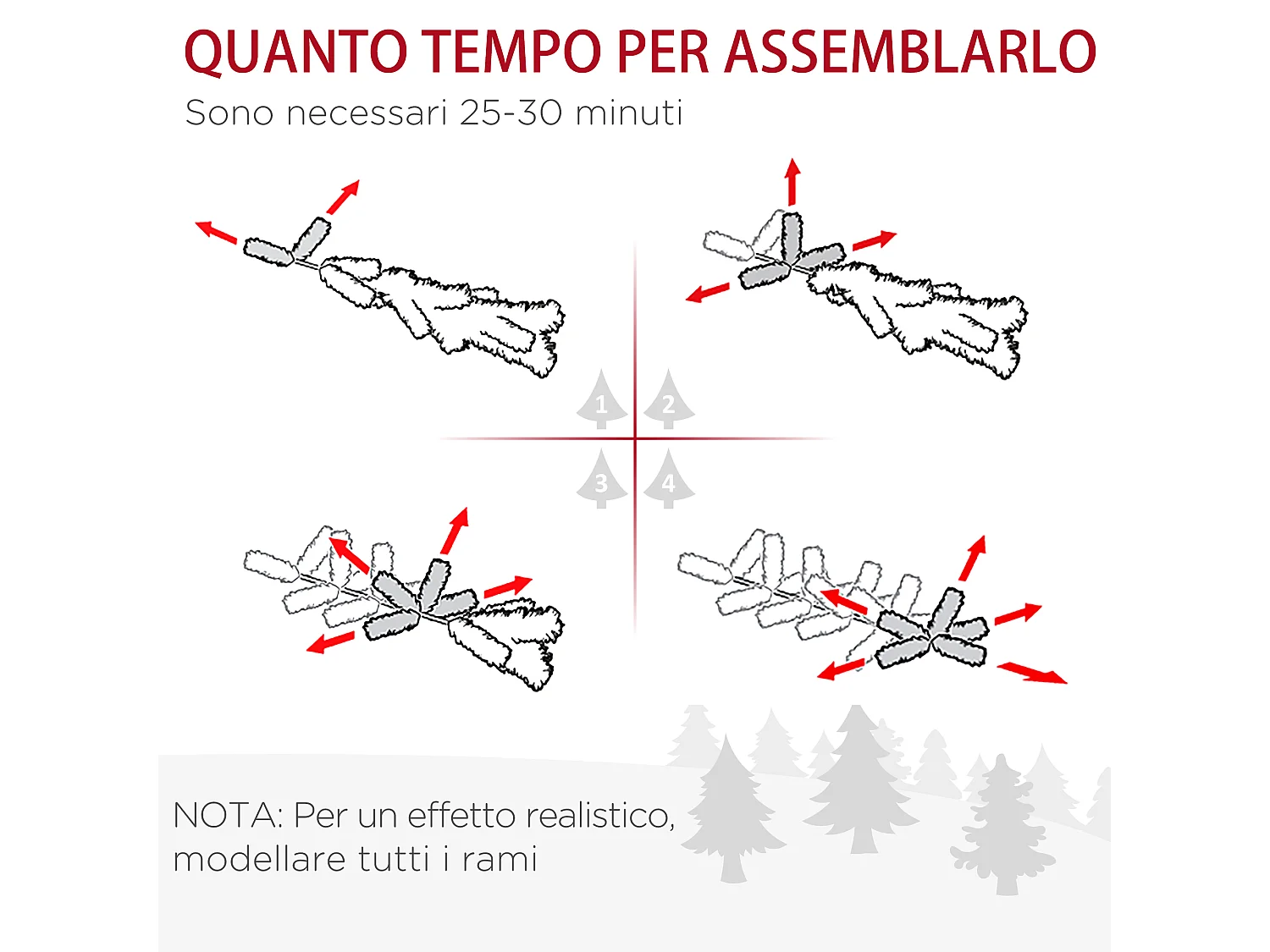 QUANTO TEMPO PER ASSEMBLARLO
Sono necessari 25-30 minuti

1 2
3 4

NOTA: Per un effetto realistico, modellare tutti i rami