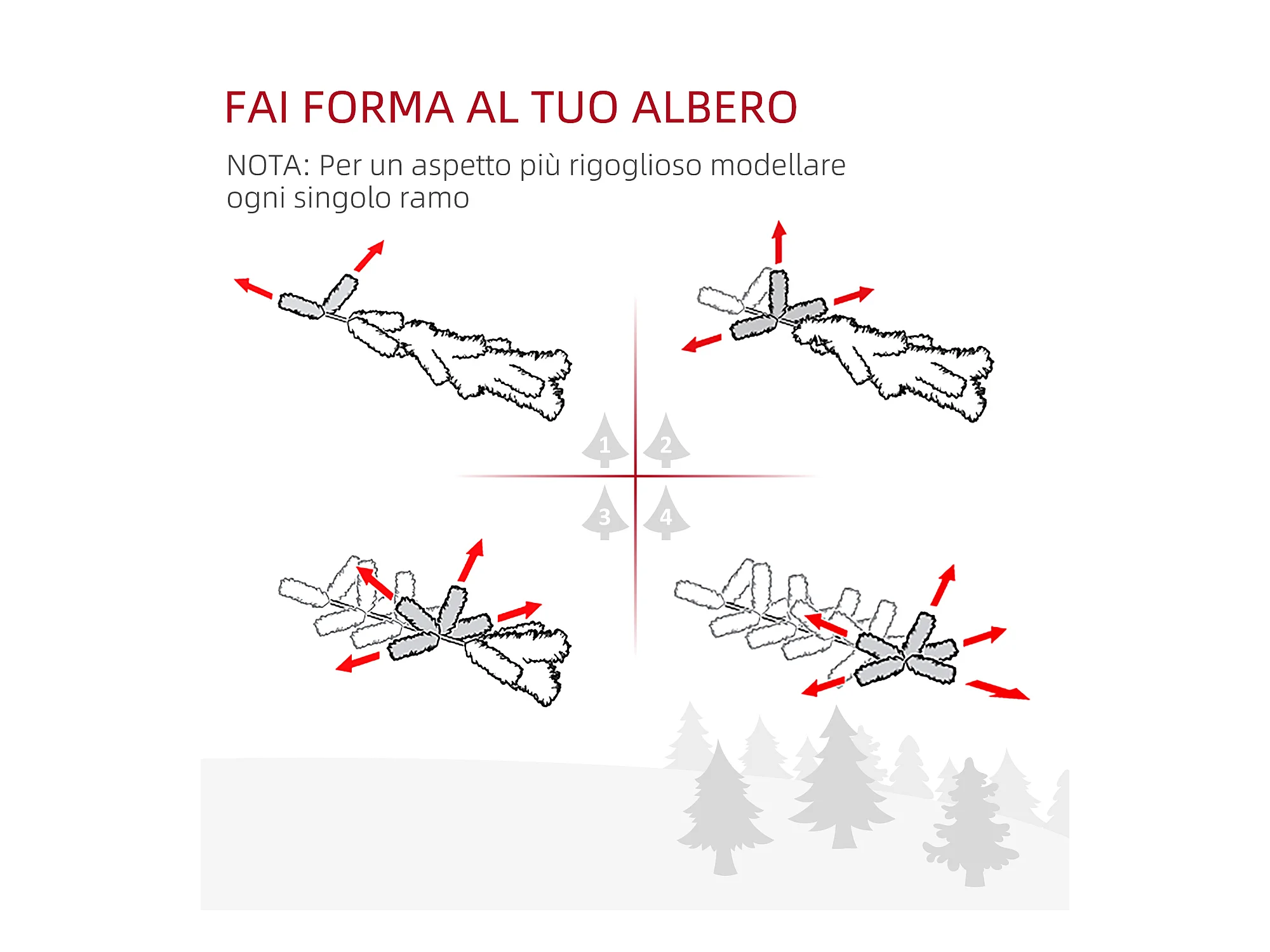 FAI FORMA AL TUO ALBERO

NOTA: Per un aspetto più rigoglioso modellare ogni singolo ramo

1 2

3 4