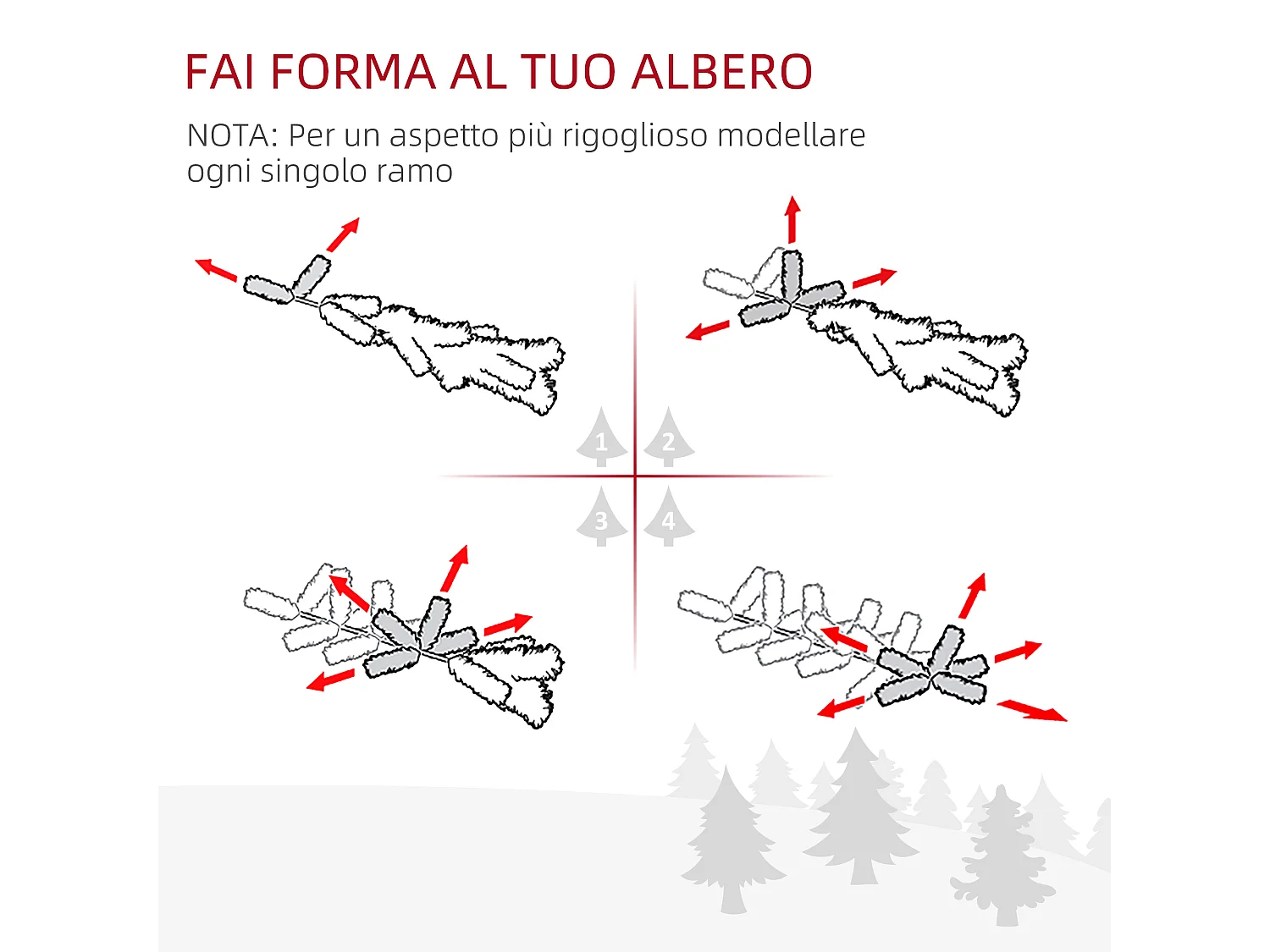 FAI FORMA AL TUO ALBERO

NOTA: Per un aspetto più rigoglioso modellare ogni singolo ramo

1

2

3

4