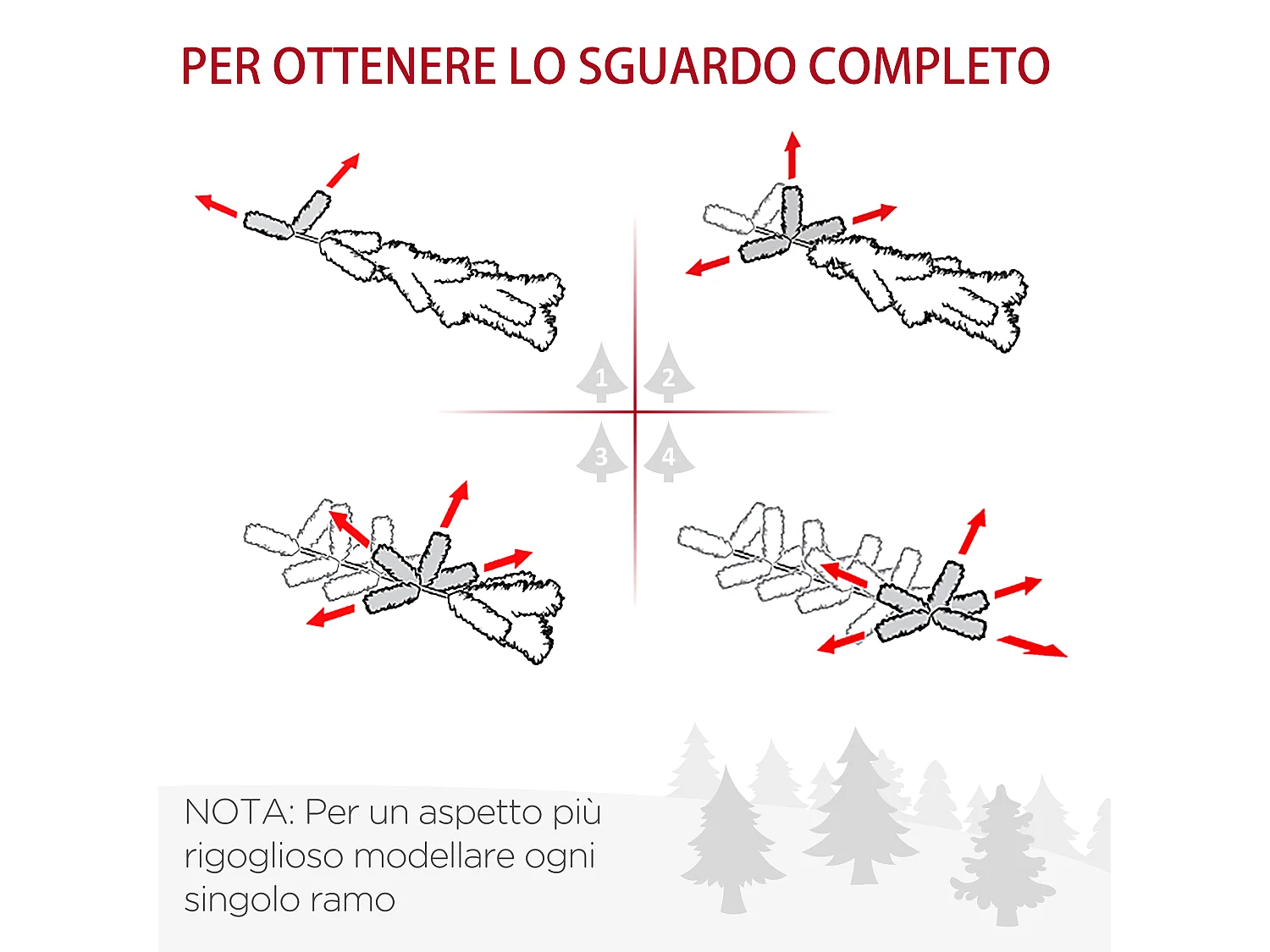 PER OTTENERE LO SGUARDO COMPLETO

1
2
3
4

NOTA: Per un aspetto più rigoglioso modellare ogni singolo ramo