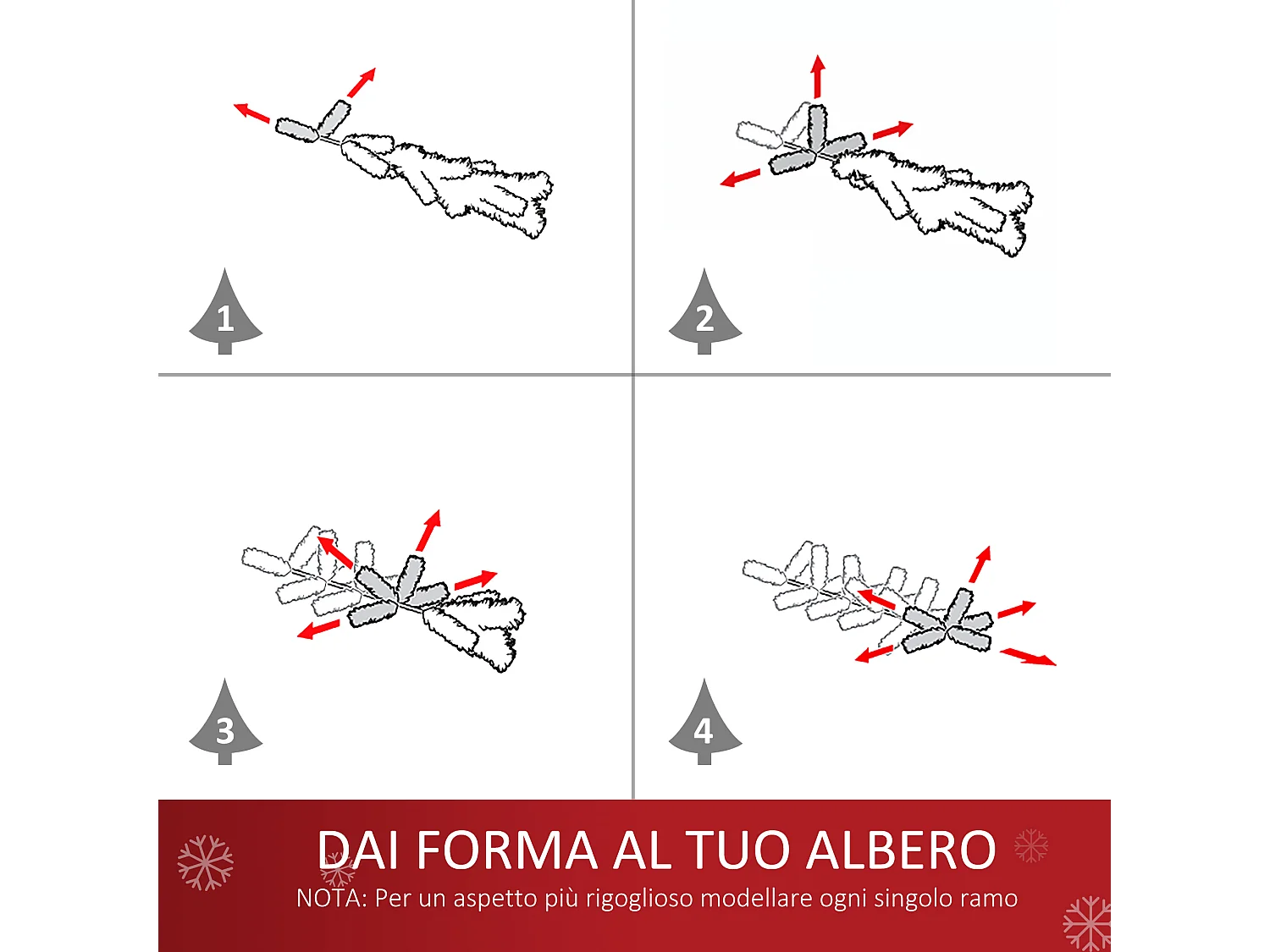 1

2

3

4

DAI FORMA AL TUO ALBERO
NOTA: Per un aspetto più rigoglioso modellare ogni singolo ramo