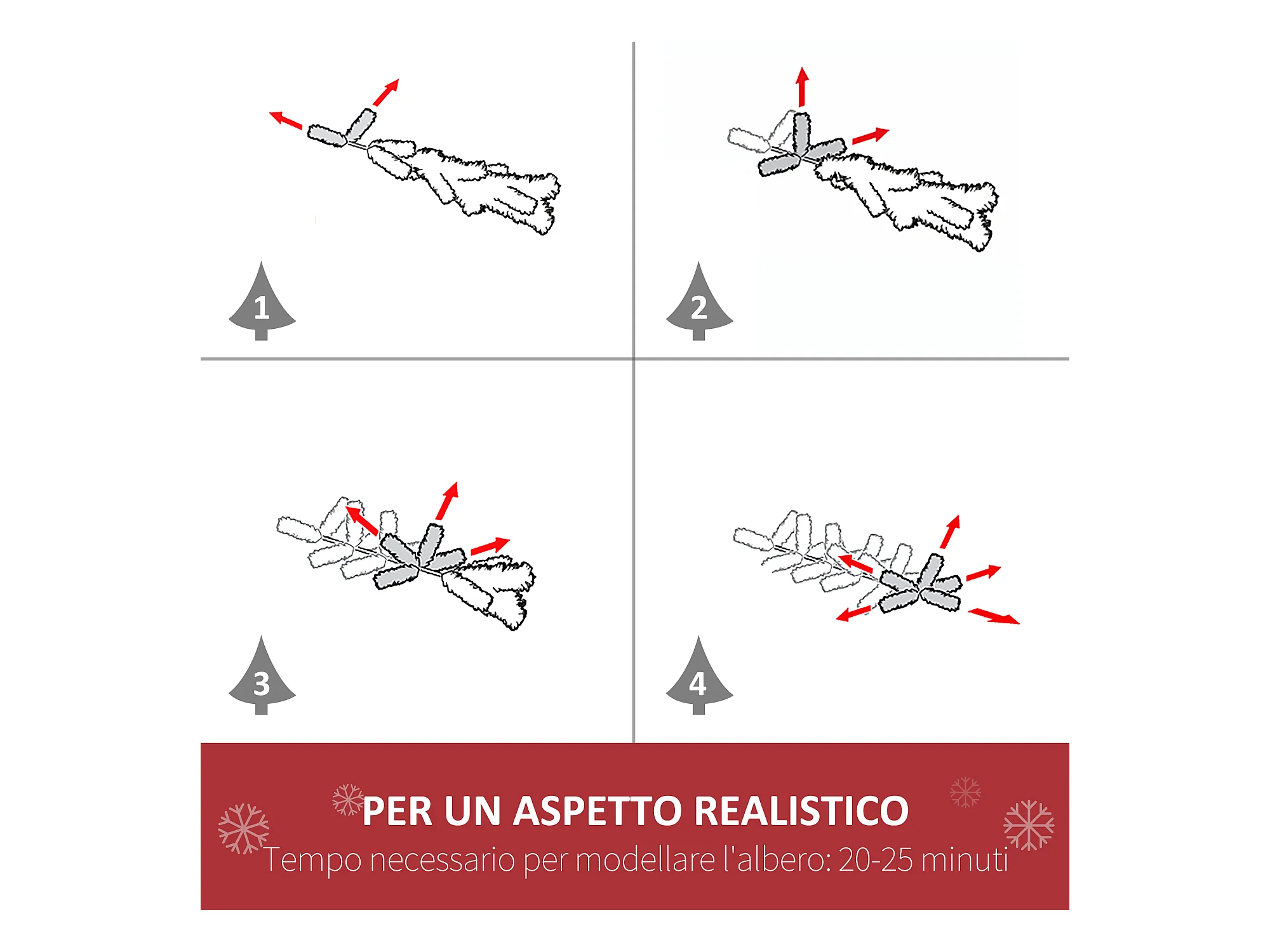 1

2

3

4

PER UN ASPETTO REALISTICO
Tempo necessario per modellare l'albero: 20-25 minuti